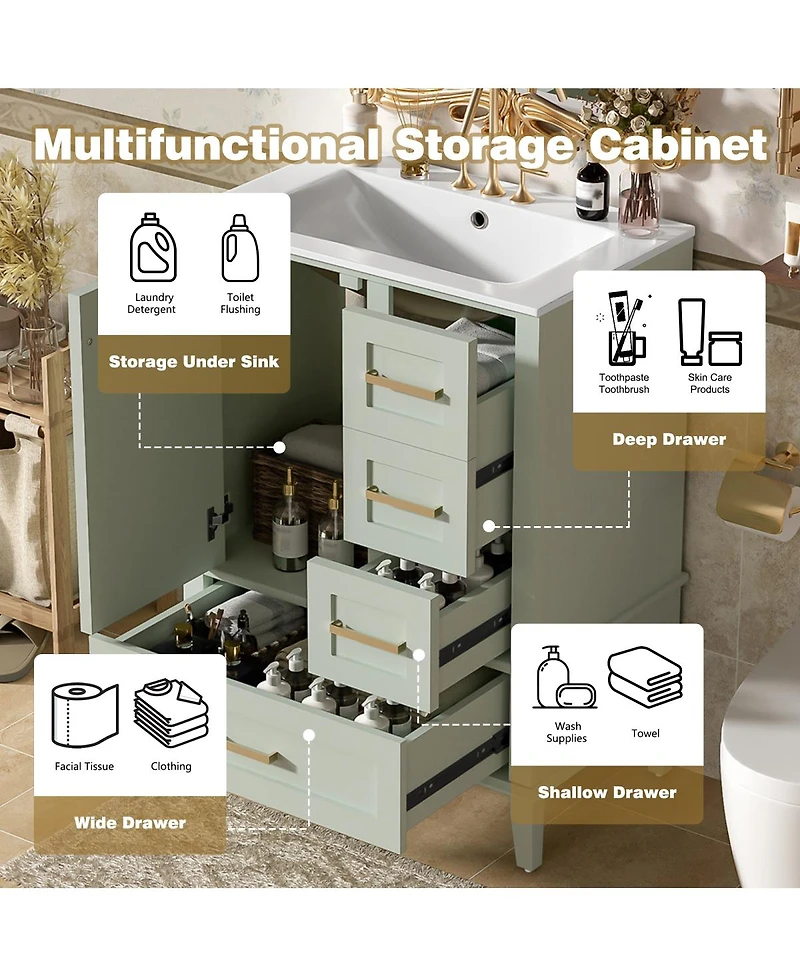 Multifunctional Storage Cabinet

Laundry Detergent

Toilet Flushing

Storage Under Sink

Toothpaste Toothbrush

Skin Care Products

Deep Drawer

Wash Supplies

Towel

Shallow Drawer

Facial Tissue

Clothing

Wide Drawer