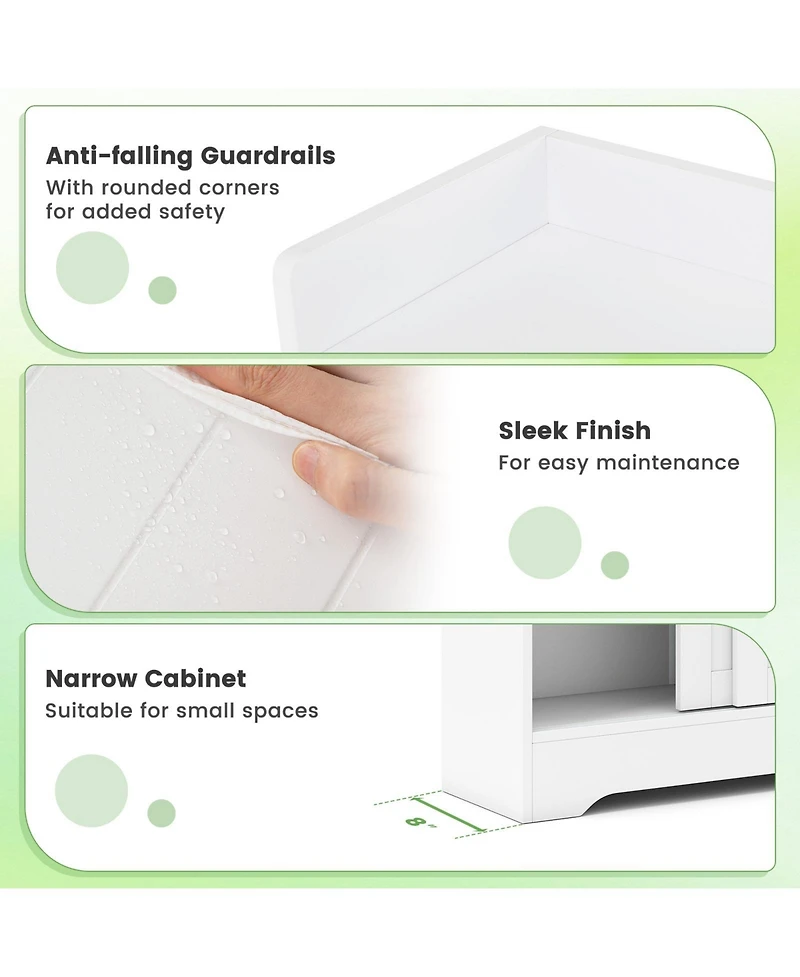 Anti-falling Guardrails
With rounded corners for added safety

Sleek Finish
For easy maintenance

Narrow Cabinet
Suitable for small spaces

8"