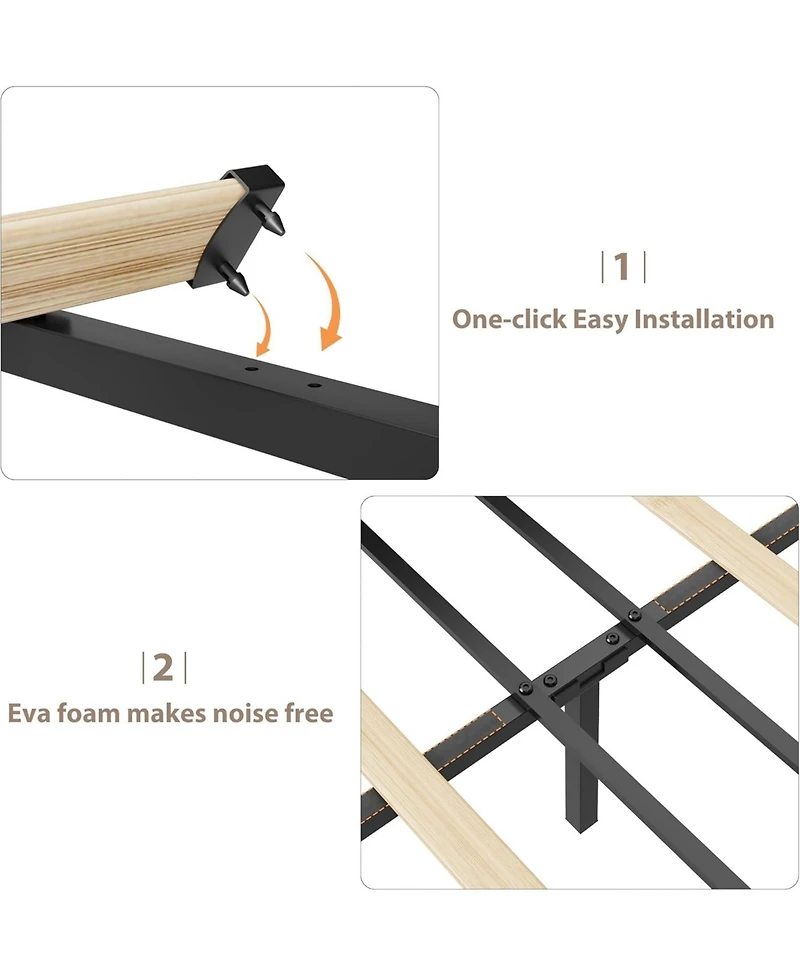 |1|
One-click Easy Installation

|2|
Eva foam makes noise free