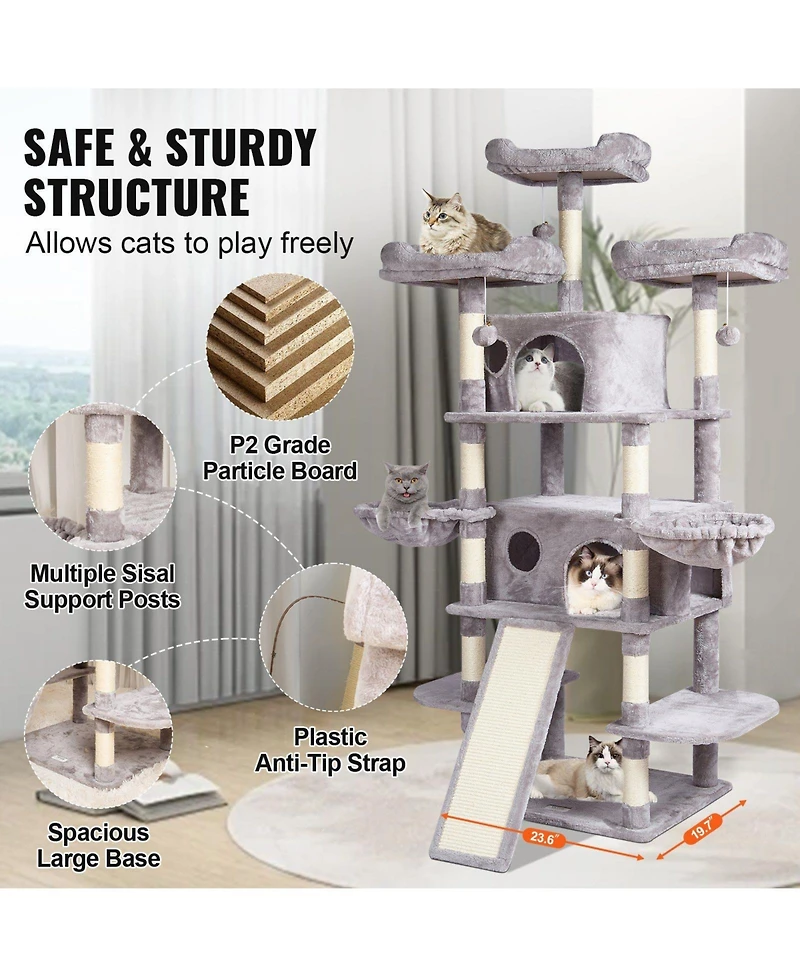 SAFE & STURDY STRUCTURE

Allows cats to play freely

P2 Grade Particle Board

Multiple Sisal Support Posts

Plastic Anti-Tip Strap

Spacious Large Base

23.6"

19.7"