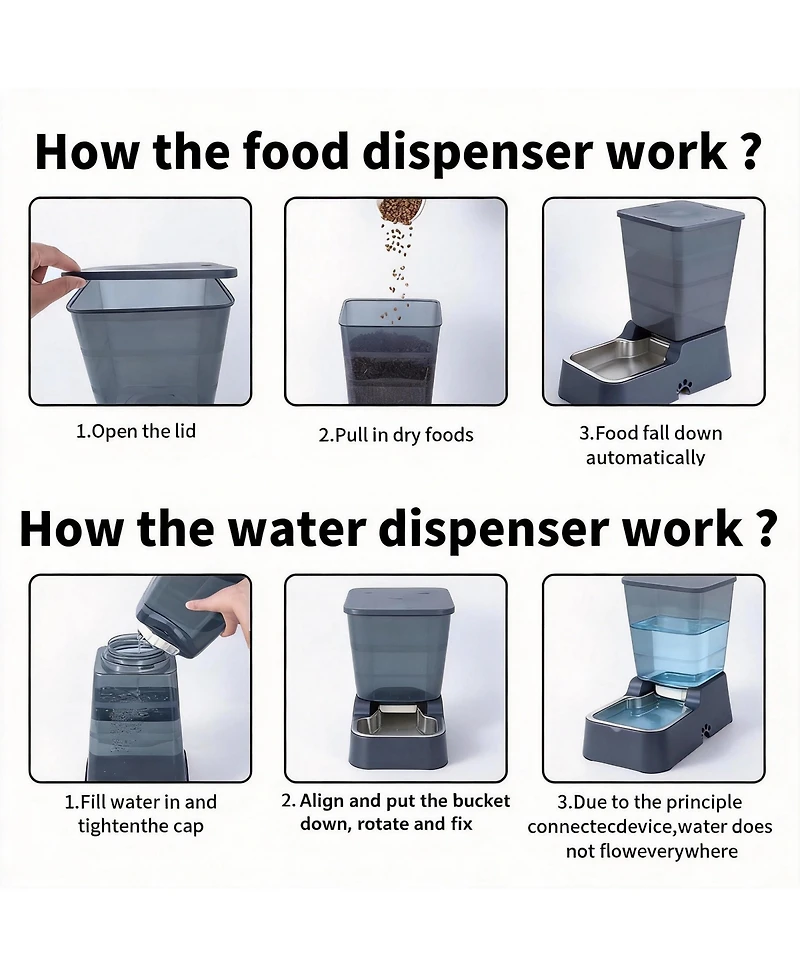 How the food dispenser work ?

1.Open the lid

2.Pull in dry foods

3.Food fall down automatically

How the water dispenser work ?

1.Fill water in and tightenthe cap

2. Align and put the bucket down, rotate and fix

3.Due to the principle connectecdevice,water does not floweverywhere