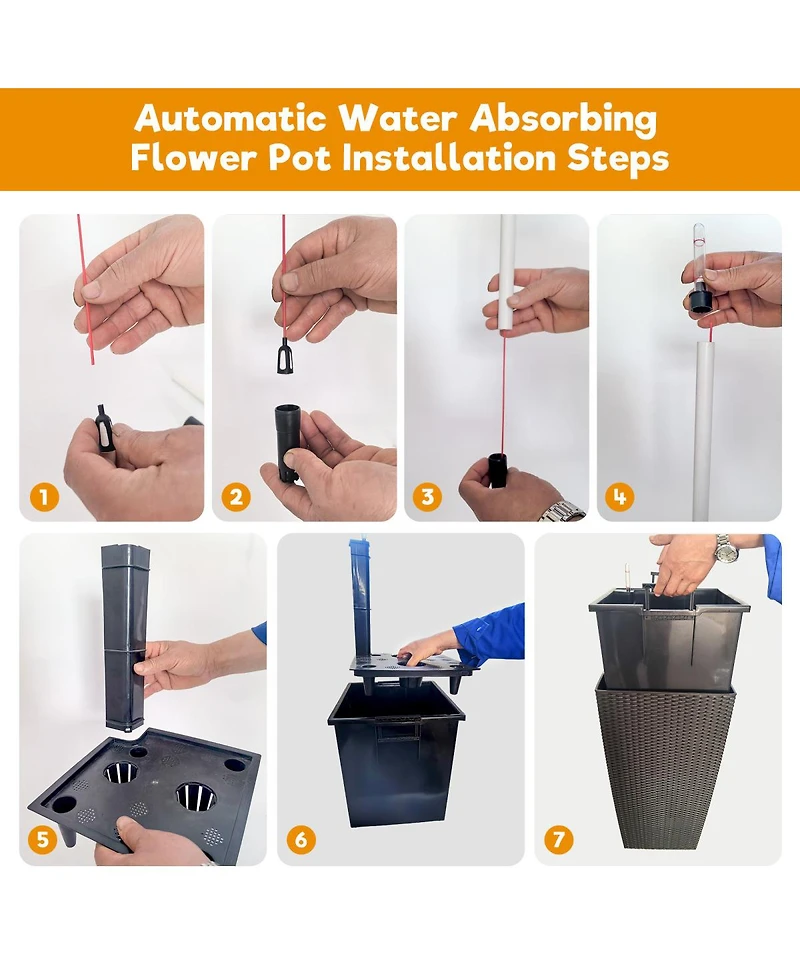 Automatic Water Absorbing Flower Pot Installation Steps

1

2

3

4

5

6

7