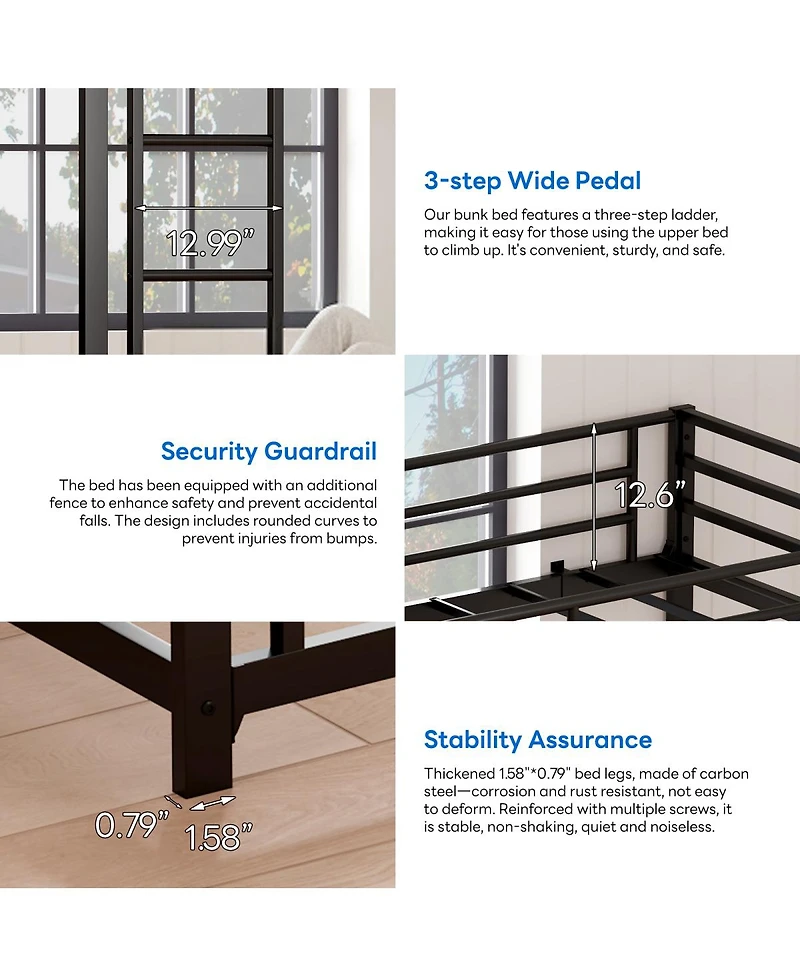 12.99"

3-step Wide Pedal

Our bunk bed features a three-step ladder, making it easy for those using the upper bed to climb up. It's convenient, sturdy, and safe.

Security Guardrail

The bed has been equipped with an additional fence to enhance safety and prevent accidental falls. The design includes rounded curves to prevent injuries from bumps.

12.6"

0.79"

1.58"

Stability Assurance

Thickened 1.58"*0.79" bed legs, made of carbon steel—corrosion and rust resistant, not easy to deform. Reinforced with multiple screws, it is stable, non-shaking, quiet and noiseless.