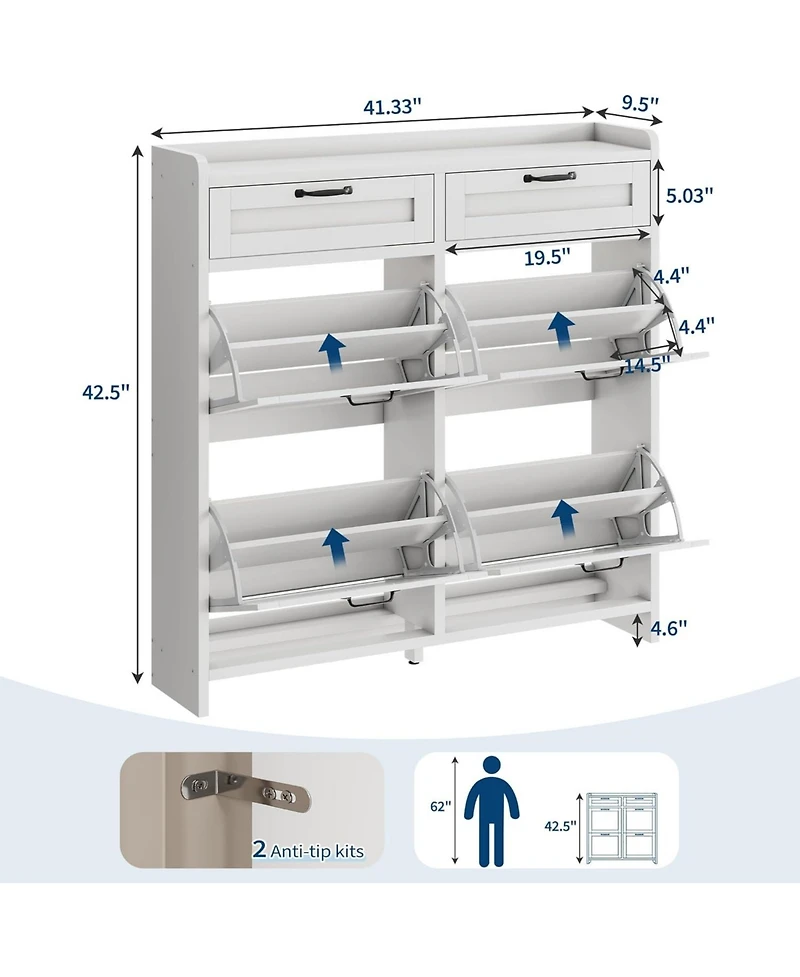 41.33"
9.5"
5.03"
19.5"
4.4"
4.4"
14.5"
42.5"
4.6"
2 Anti-tip kits
62"
42.5"