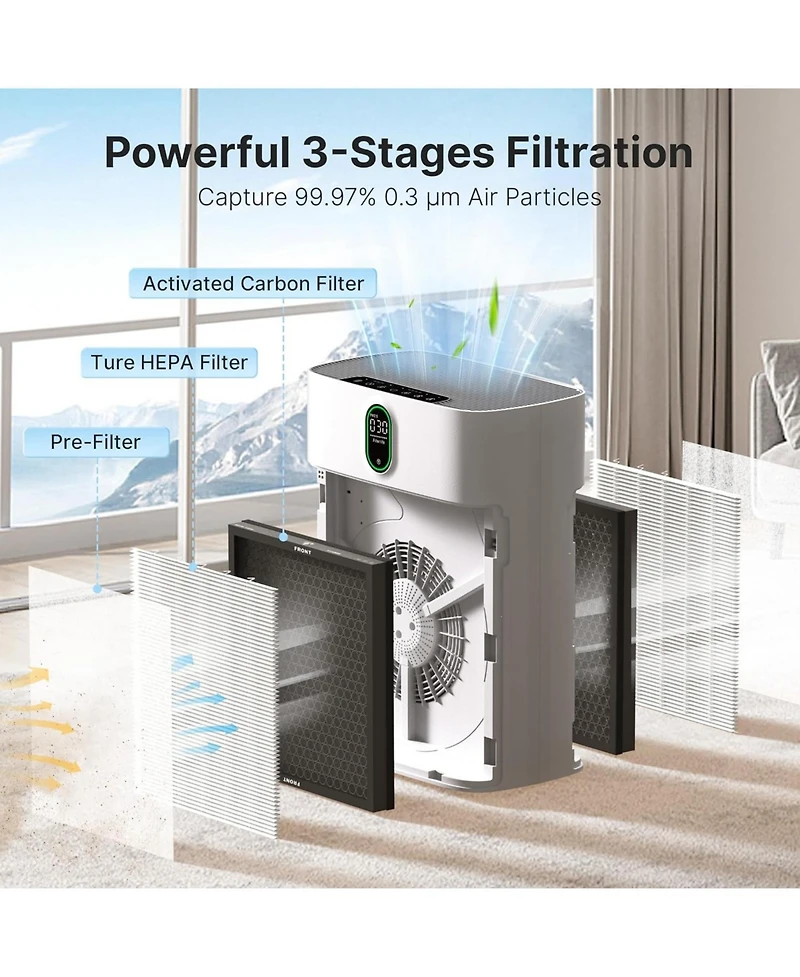 Powerful 3-Stages Filtration

Capture 99.97% 0.3 μm Air Particles

Activated Carbon Filter

Ture HEPA Filter

Pre-Filter

030

FRONT

FRONT