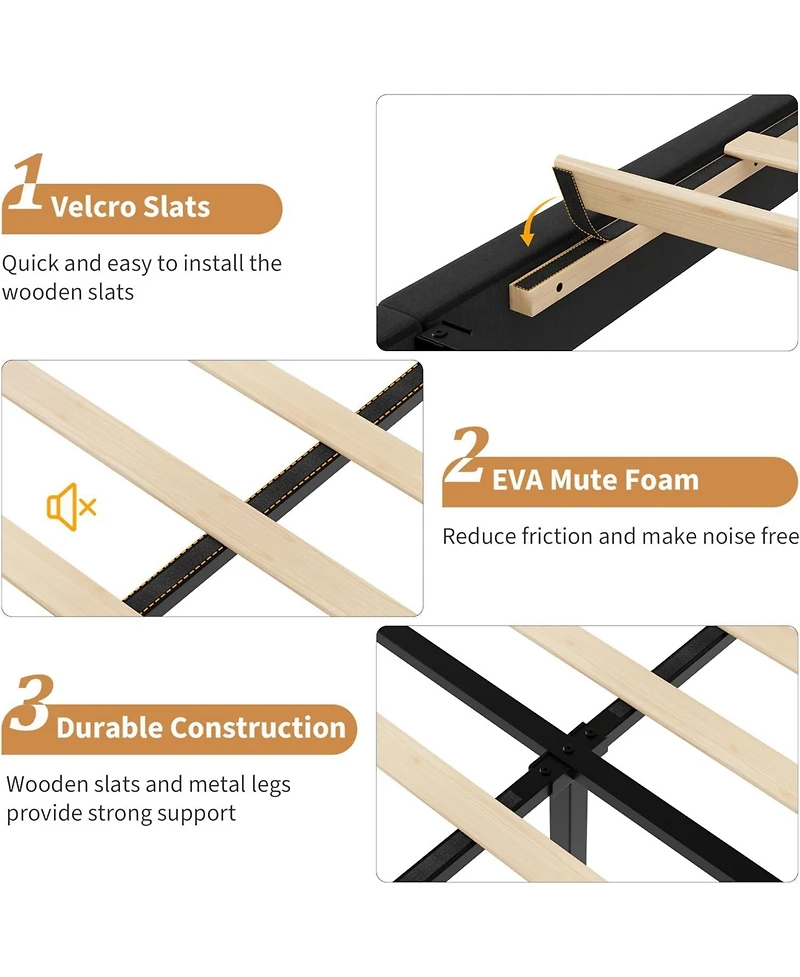 1 Velcro Slats

Quick and easy to install the wooden slats

2 EVA Mute Foam

Reduce friction and make noise free

3 Durable Construction

Wooden slats and metal legs provide strong support