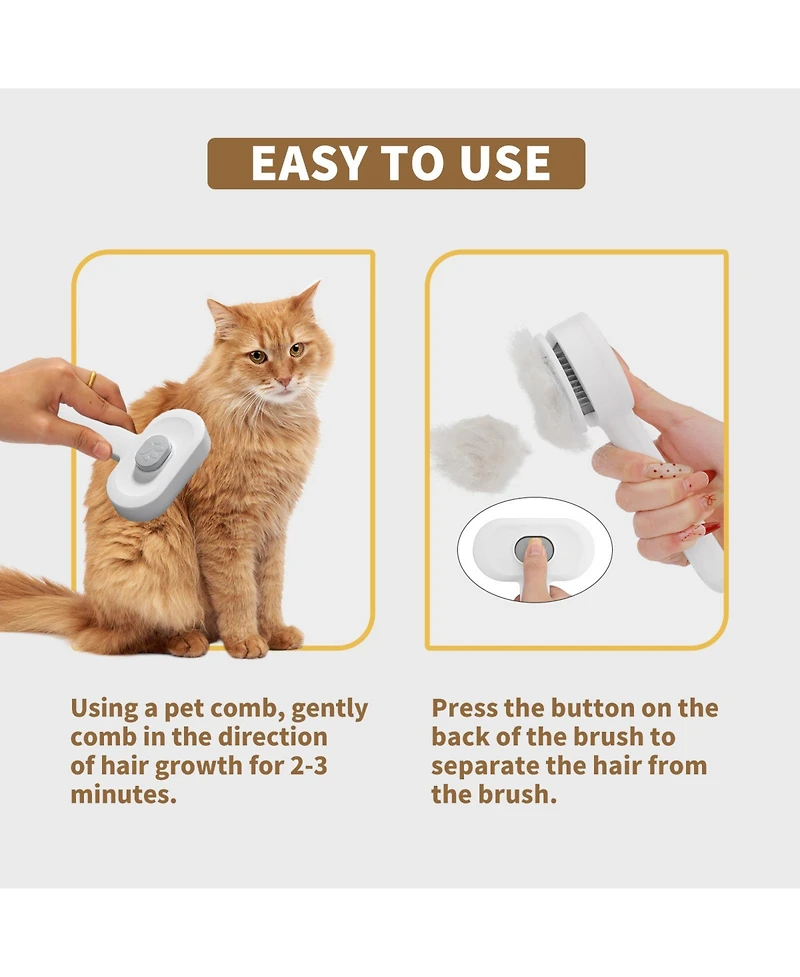 EASY TO USE

Using a pet comb, gently comb in the direction of hair growth for 2-3 minutes.

Press the button on the back of the brush to separate the hair from the brush.