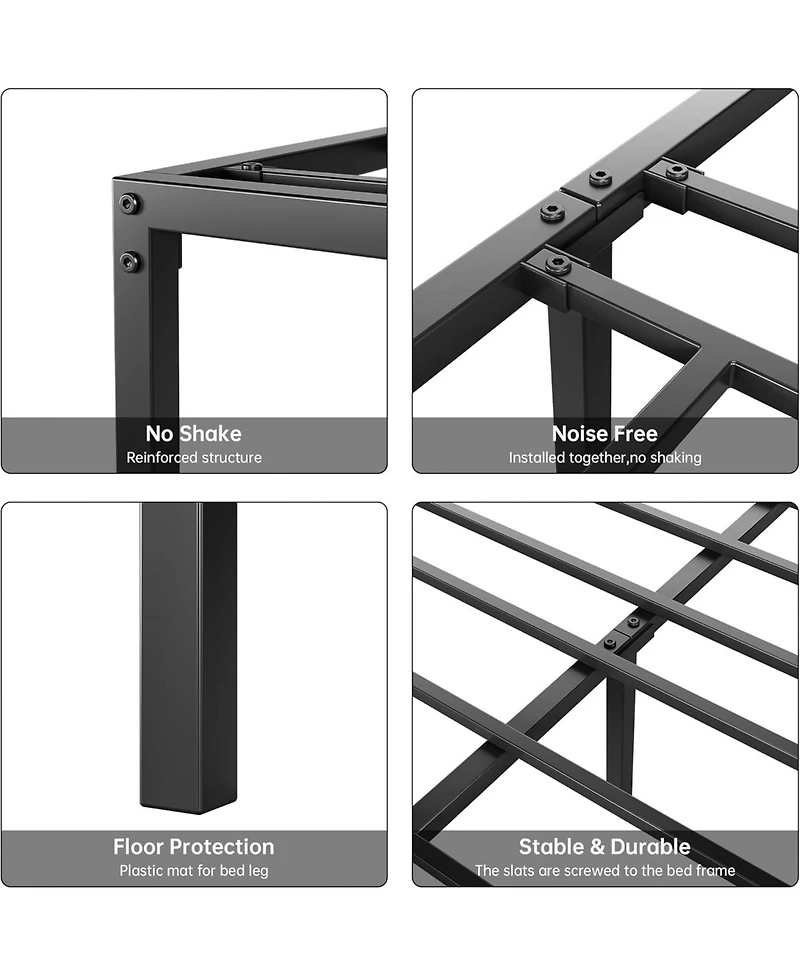 No Shake
Reinforced structure

Noise Free
Installed together,no shaking

Floor Protection
Plastic mat for bed leg

Stable & Durable
The slats are screwed to the bed frame