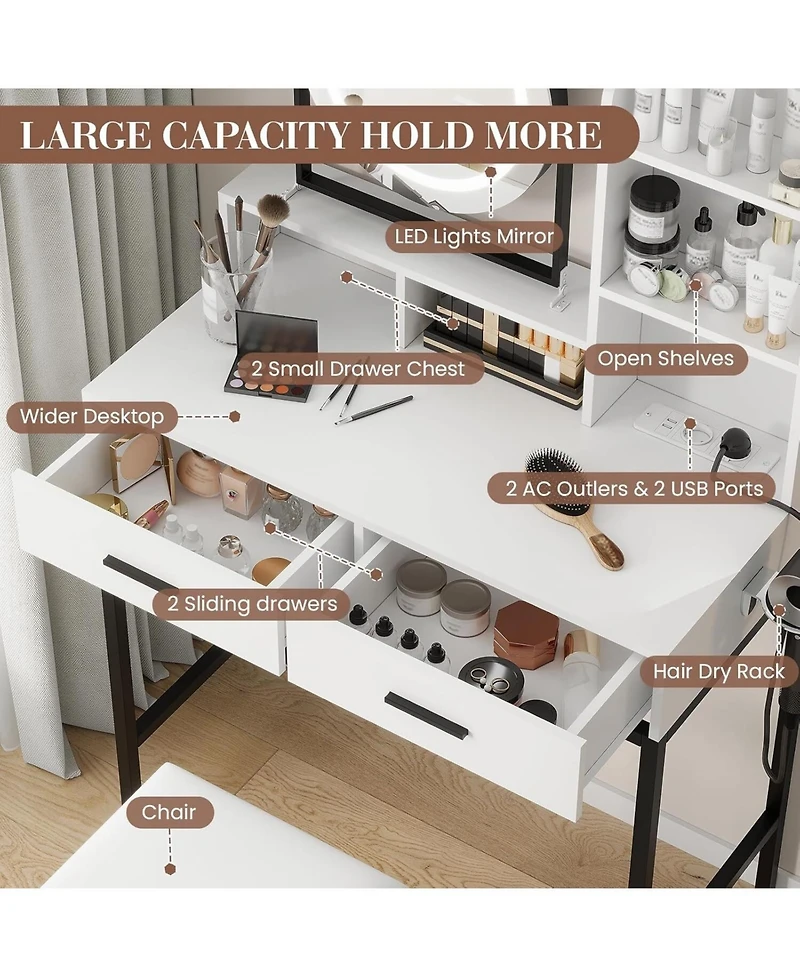 LARGE CAPACITY HOLD MORE

LED Lights Mirror

2 Small Drawer Chest

Open Shelves

Wider Desktop

2 AC Outlers & 2 USB Ports

2 Sliding drawers

Hair Dry Rack

Chair