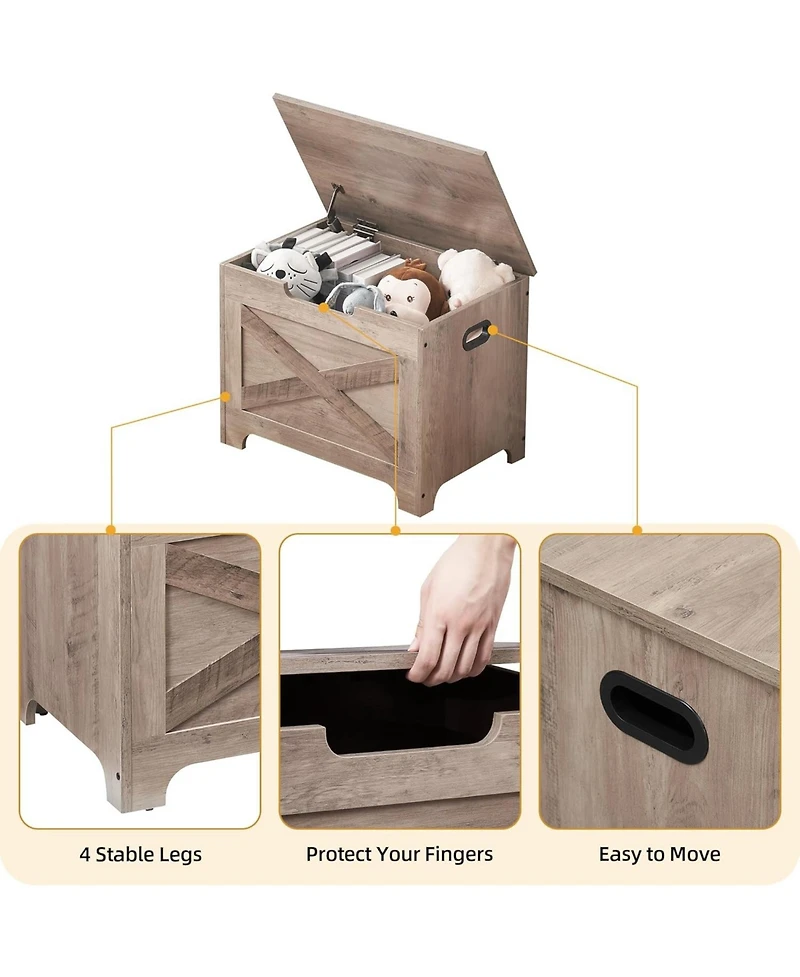 4 Stable Legs

Protect Your Fingers

Easy to Move