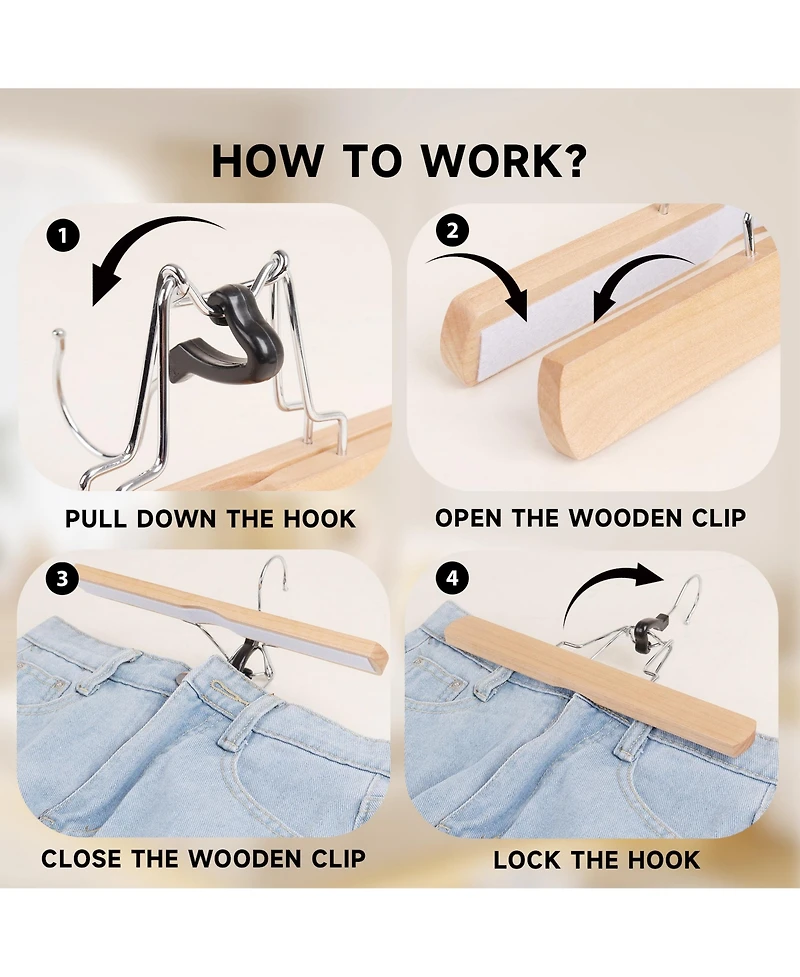 HOW TO WORK?

1

PULL DOWN THE HOOK

2

OPEN THE WOODEN CLIP

3

CLOSE THE WOODEN CLIP

4

LOCK THE HOOK