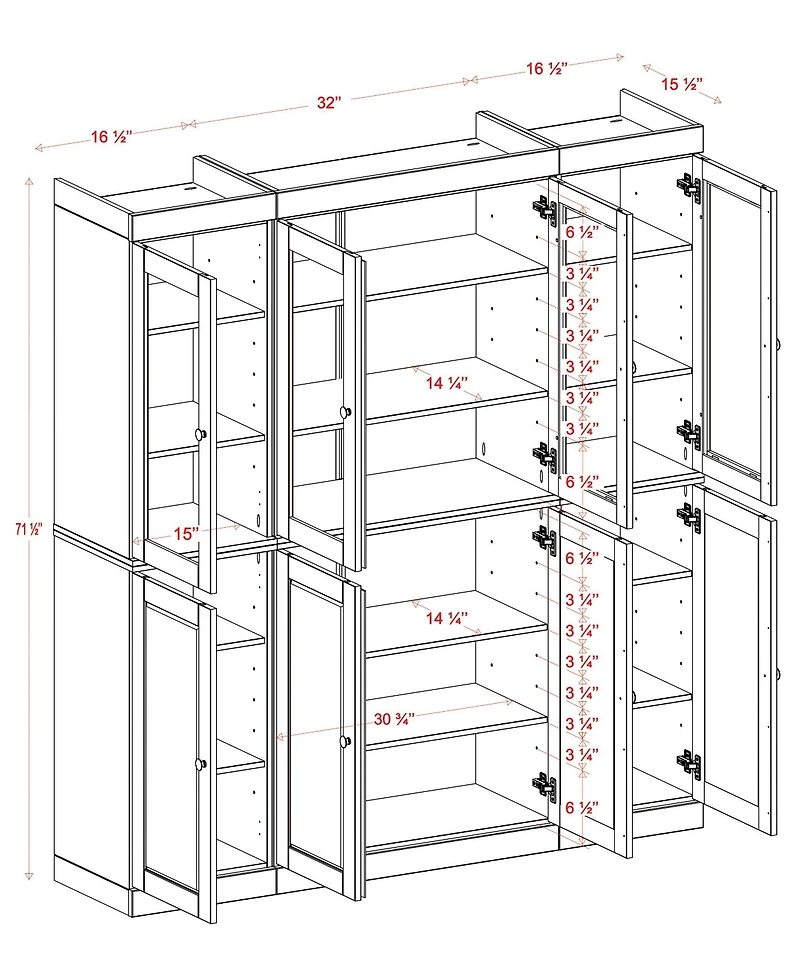 16 ½"
32"
16 ½"
15 ½"
71 ½"
6 ½"
3 ¼"
3 ¼"
3 ¼"
3 ¼"
3 ¼"
3 ¼"
6 ½"
14 ¼"
15"
6 ½"
3 ¼"
3 ¼"
3 ¼"
3 ¼"
3 ¼"
3 ¼"
6 ½"
14 ¼"
30 ¾"