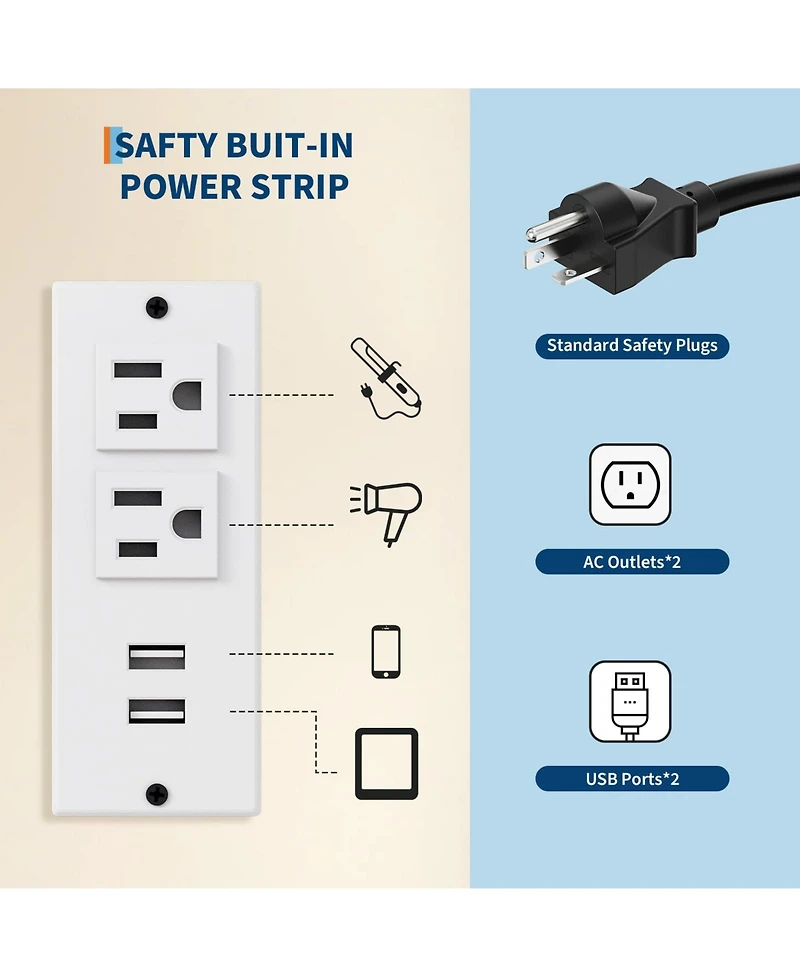 SAFTY BUIT-IN POWER STRIP

Standard Safety Plugs

AC Outlets*2

USB Ports*2