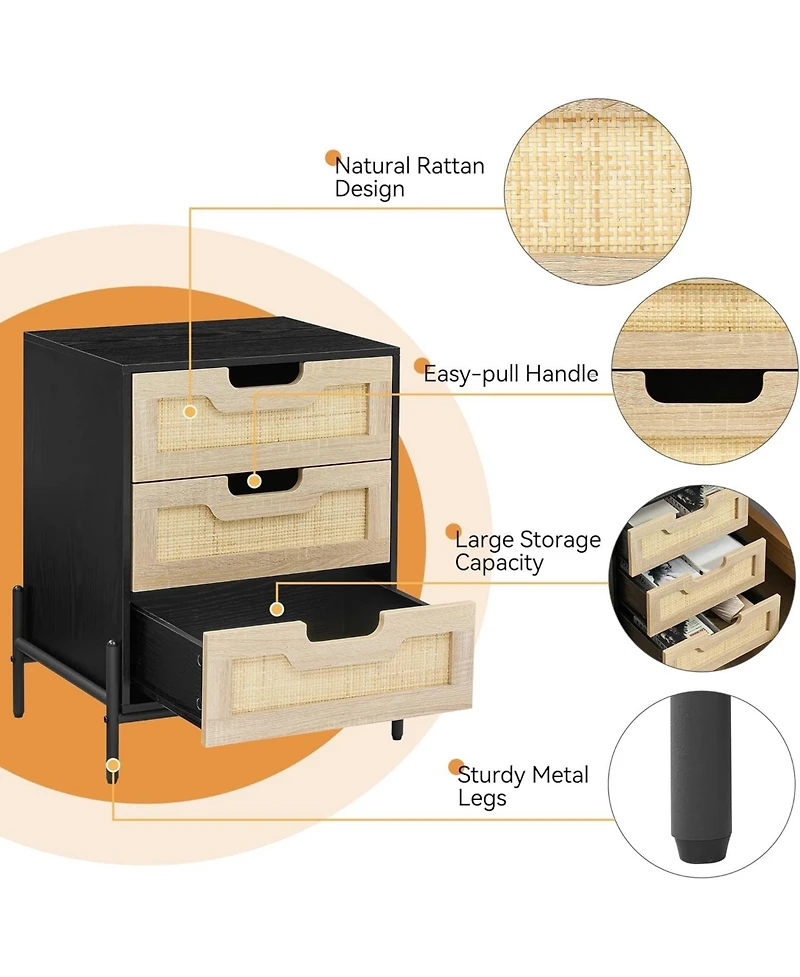 Natural Rattan Design

Easy-pull Handle

Large Storage Capacity

Sturdy Metal Legs