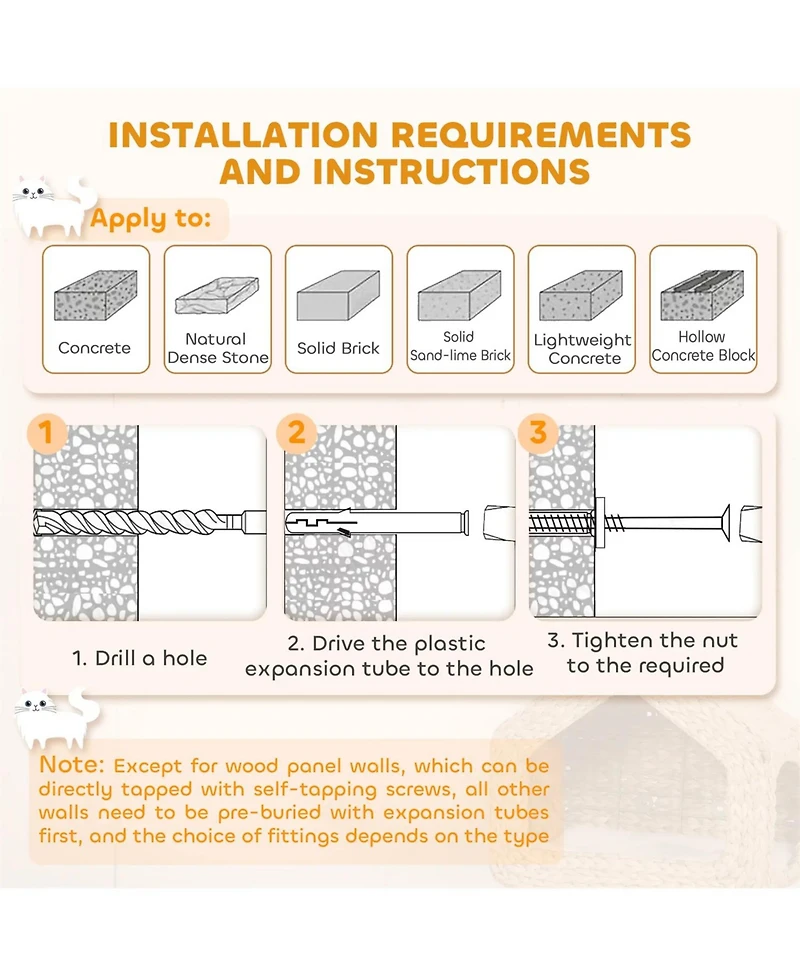 INSTALLATION REQUIREMENTS AND INSTRUCTIONS

Apply to:

Concrete

Natural Dense Stone

Solid Brick

Solid Sand-lime Brick

Lightweight Concrete

Hollow Concrete Block

1

2

3

1. Drill a hole

2. Drive the plastic expansion tube to the hole

3. Tighten the nut to the required

Note: Except for wood panel walls, which can be directly tapped with self-tapping screws, all other walls need to be pre-buried with expansion tubes first, and the choice of fittings depends on the type