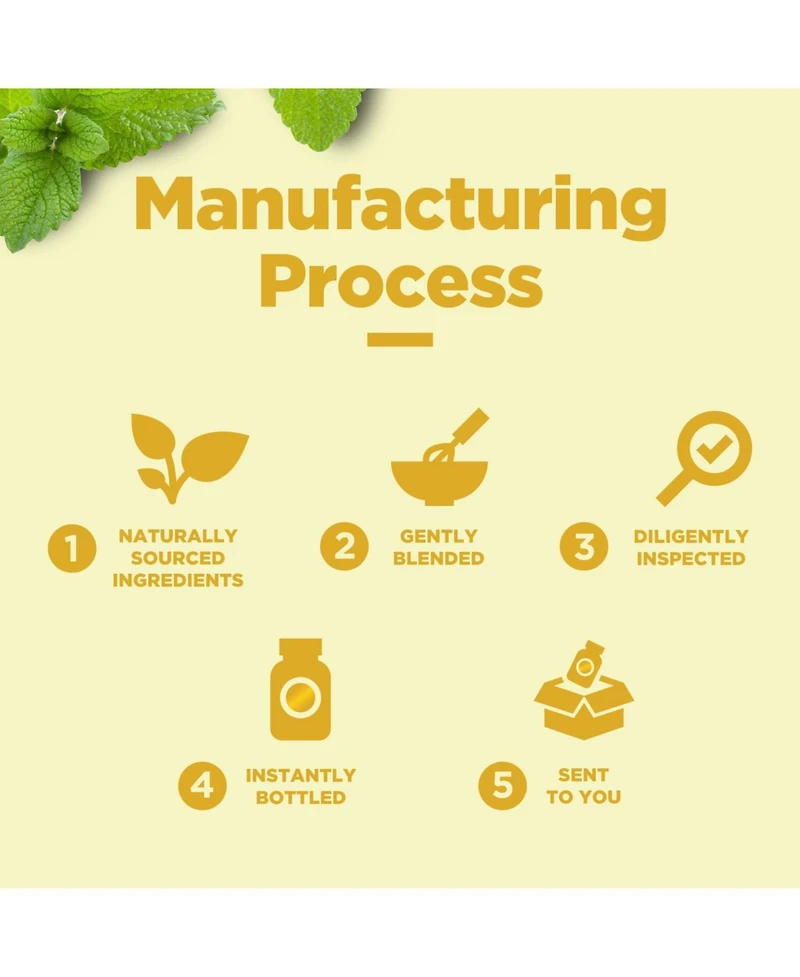 Manufacturing Process

1 NATURALLY SOURCED INGREDIENTS

2 GENTLY BLENDED

3 DILIGENTLY INSPECTED

4 INSTANTLY BOTTLED

5 SENT TO YOU