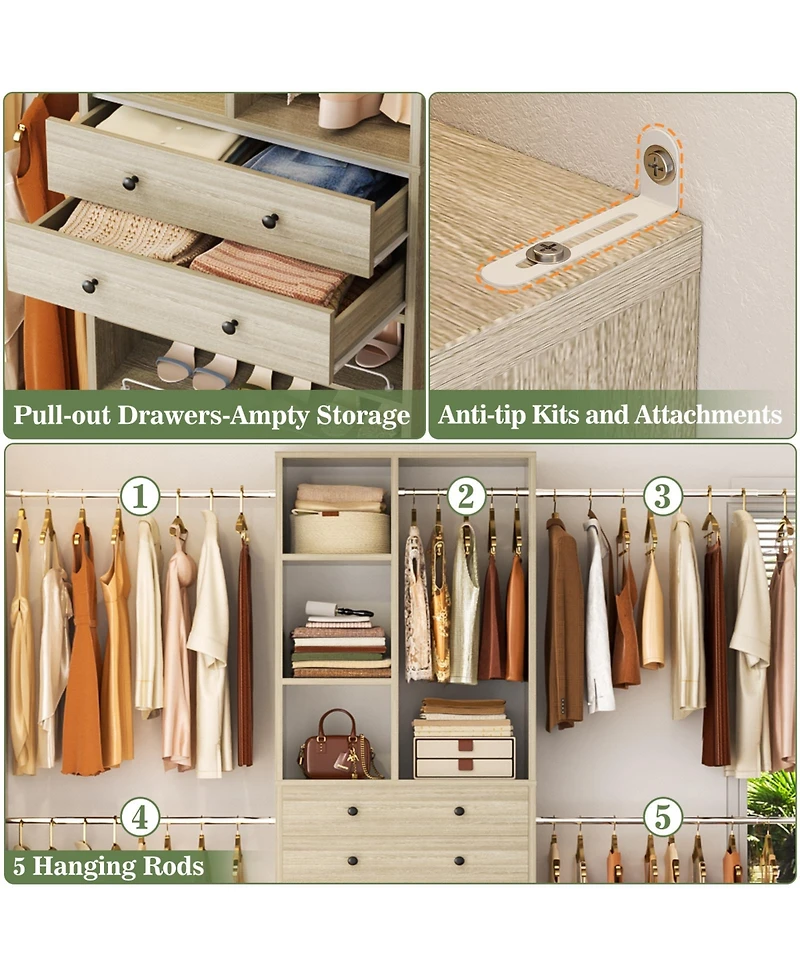 Pull-out Drawers-Ampty Storage

Anti-tip Kits and Attachments

1

2

3

4

5

5 Hanging Rods