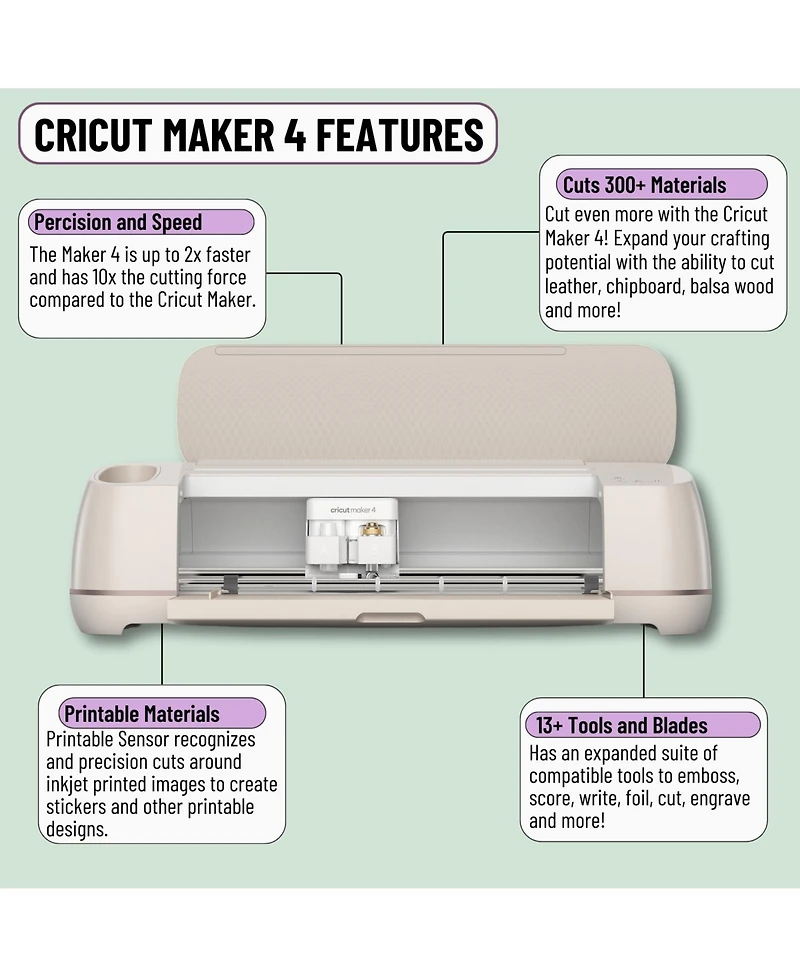 CRICUT MAKER 4 FEATURES

Percision and Speed
The Maker 4 is up to 2x faster and has 10x the cutting force compared to the Cricut Maker.

Cuts 300+ Materials
Cut even more with the Cricut Maker 4! Expand your crafting potential with the ability to cut leather, chipboard, balsa wood and more!

cricut maker 4

Printable Materials
Printable Sensor recognizes and precision cuts around inkjet printed images to create stickers and other printable designs.

13+ Tools and Blades
Has an expanded suite of compatible tools to emboss, score, write, foil, cut, engrave and more!