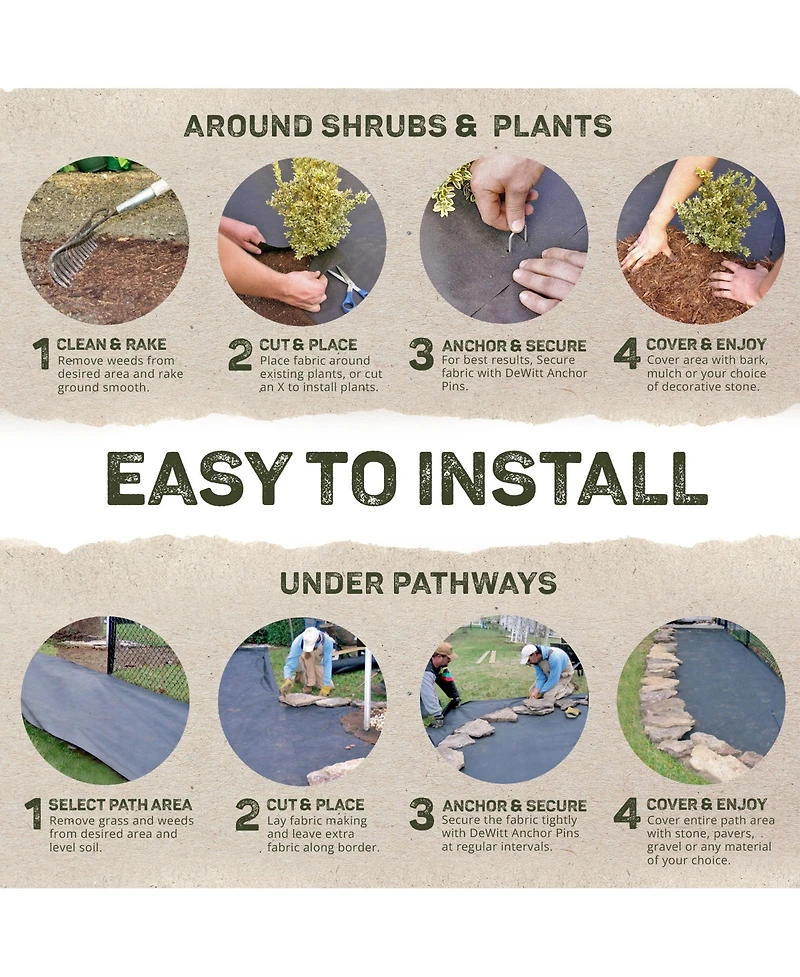 AROUND SHRUBS & PLANTS

1 CLEAN & RAKE
Remove weeds from desired area and rake ground smooth.

2 CUT & PLACE
Place fabric around existing plants, or cut an X to install plants.

3 ANCHOR & SECURE
For best results, Secure fabric with DeWitt Anchor Pins.

4 COVER & ENJOY
Cover area with bark, mulch or your choice of decorative stone.

EASY TO INSTALL

UNDER PATHWAYS

1 SELECT PATH AREA
Remove grass and weeds from desired area and level soil.

2 CUT & PLACE
Lay fabric making and leave extra fabric along border.

3 ANCHOR & SECURE
Secure the fabric tightly with DeWitt Anchor Pins at regular intervals.

4 COVER & ENJOY
Cover entire path area with stone, pavers, gravel or any material of your choice.