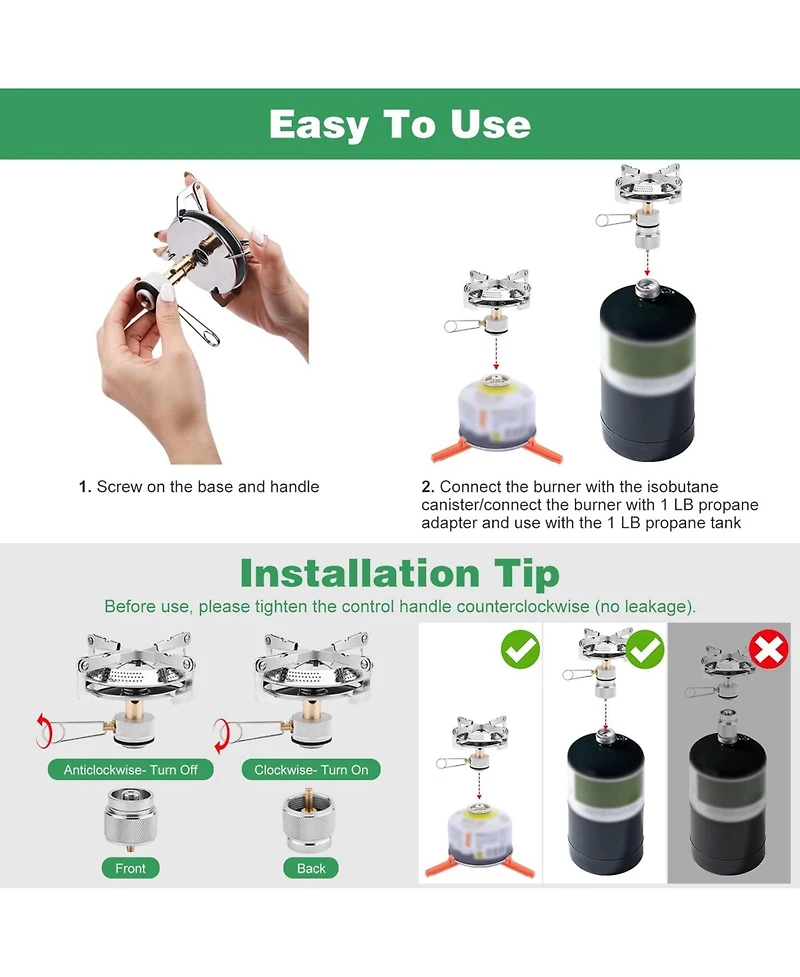 Easy To Use

1. Screw on the base and handle

2. Connect the burner with the isobutane canister/connect the burner with 1 LB propane adapter and use with the 1 LB propane tank

Installation Tip

Before use, please tighten the control handle counterclockwise (no leakage).

Anticlockwise- Turn Off

Clockwise- Turn On

Front

Back