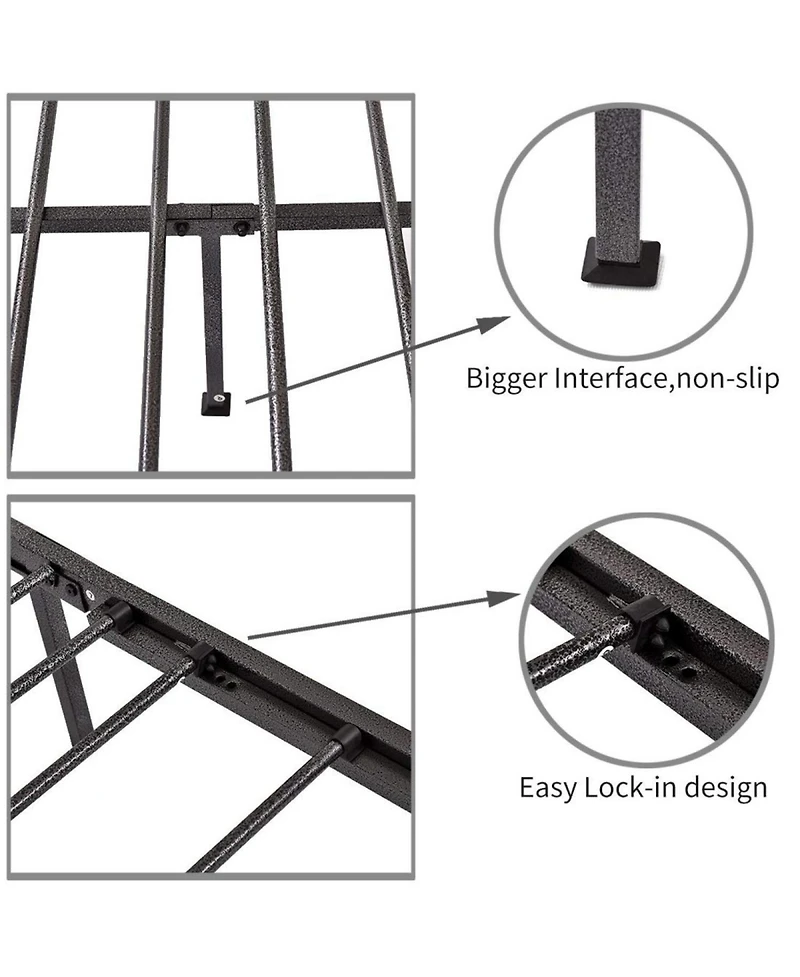 Bigger Interface,non-slip

Easy Lock-in design