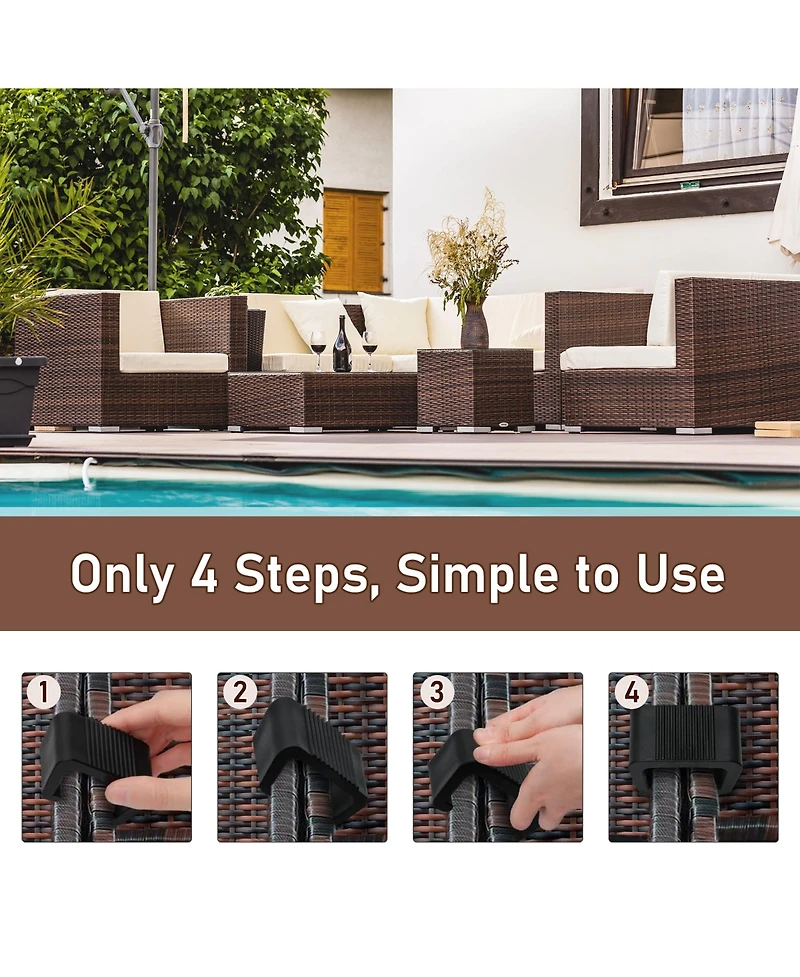 Only 4 Steps, Simple to Use

1

2

3

4