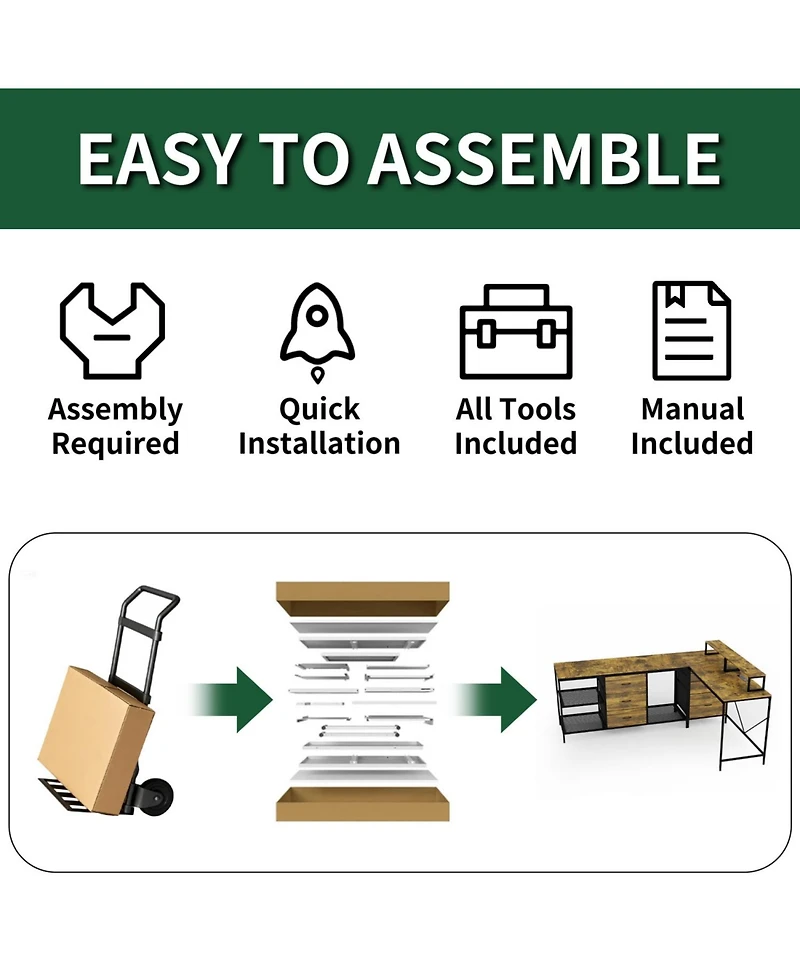 EASY TO ASSEMBLE

Assembly Required

Quick Installation

All Tools Included

Manual Included