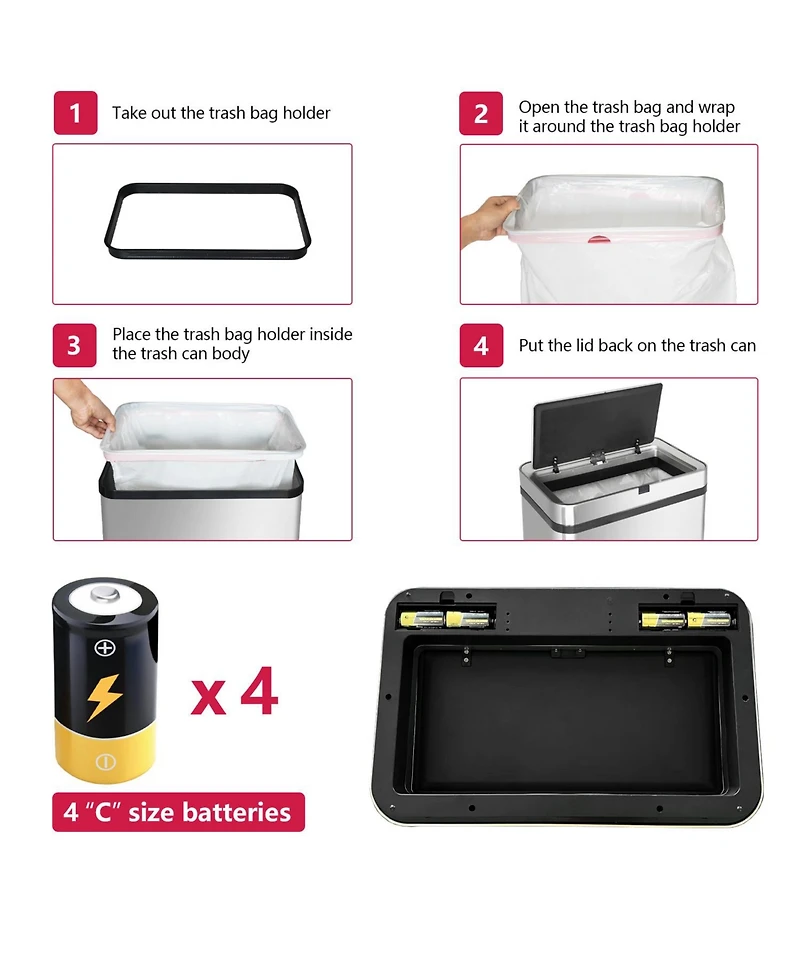 1 Take out the trash bag holder

2 Open the trash bag and wrap it around the trash bag holder

3 Place the trash bag holder inside the trash can body

4 Put the lid back on the trash can

x 4

4 "C" size batteries