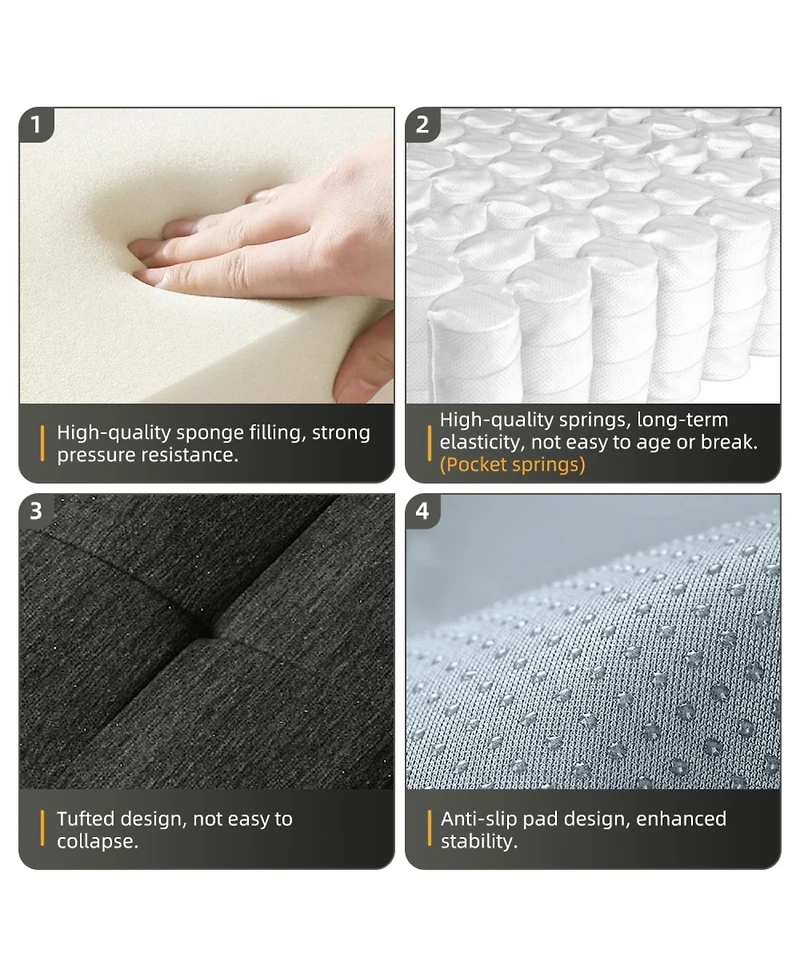 1

High-quality sponge filling, strong pressure resistance.

2

High-quality springs, long-term elasticity, not easy to age or break. (Pocket springs)

3

Tufted design, not easy to collapse.

4

Anti-slip pad design, enhanced stability.