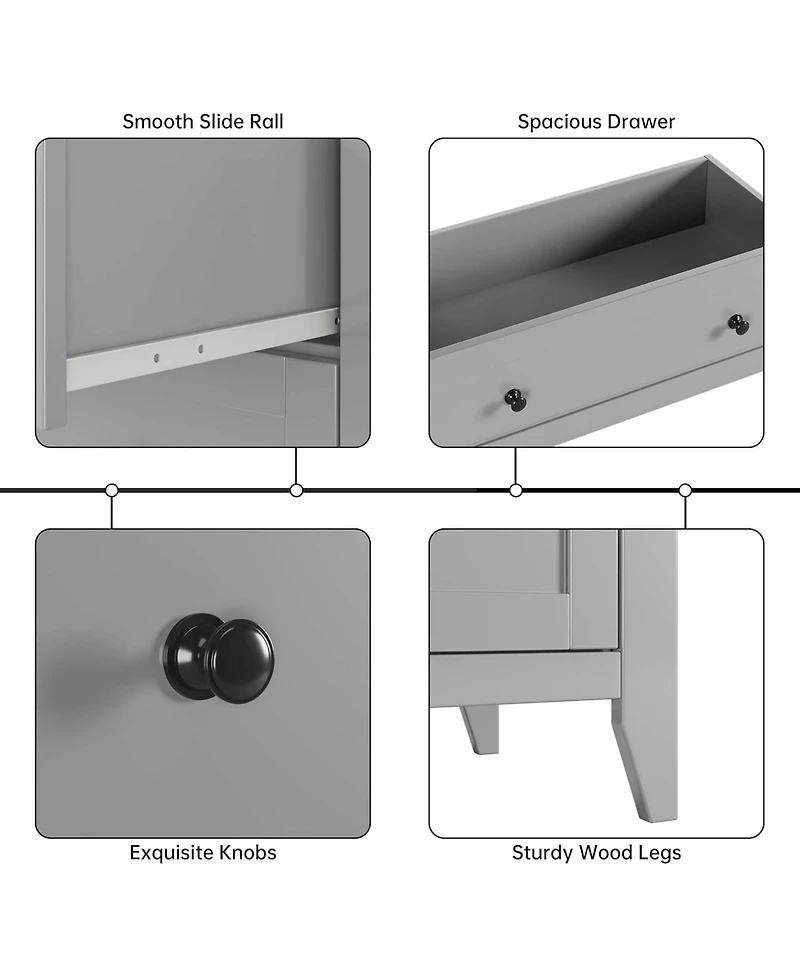 Smooth Slide Rall

Spacious Drawer

Exquisite Knobs

Sturdy Wood Legs