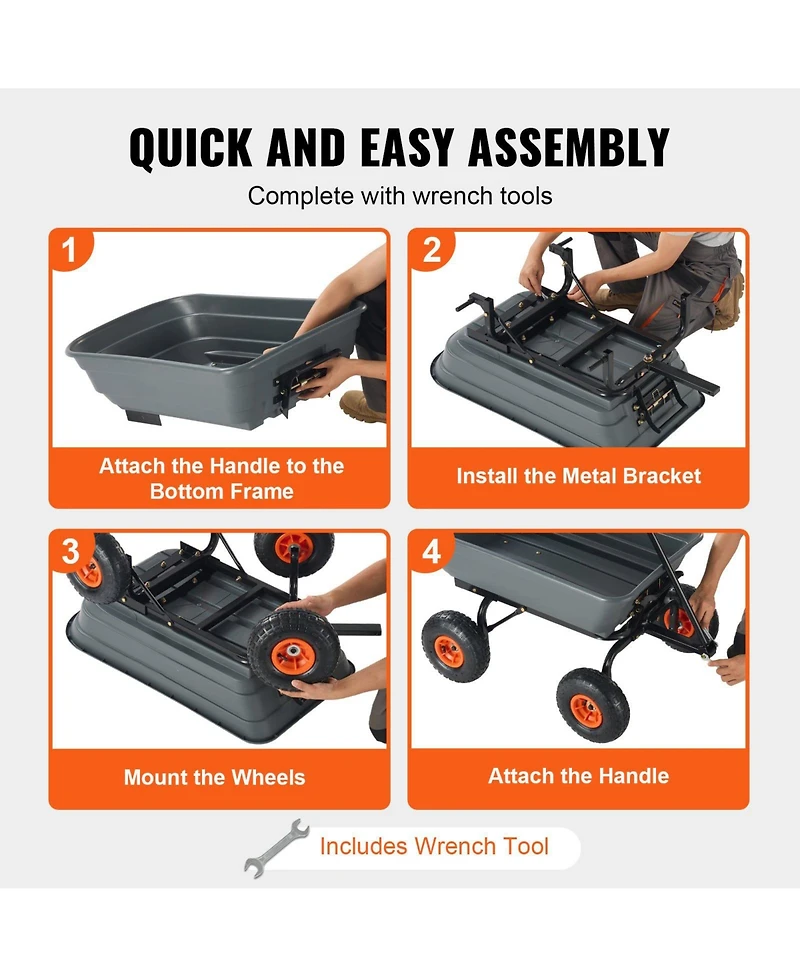 QUICK AND EASY ASSEMBLY

Complete with wrench tools

1

Attach the Handle to the Bottom Frame

2

Install the Metal Bracket

3

Mount the Wheels

4

Attach the Handle

Includes Wrench Tool