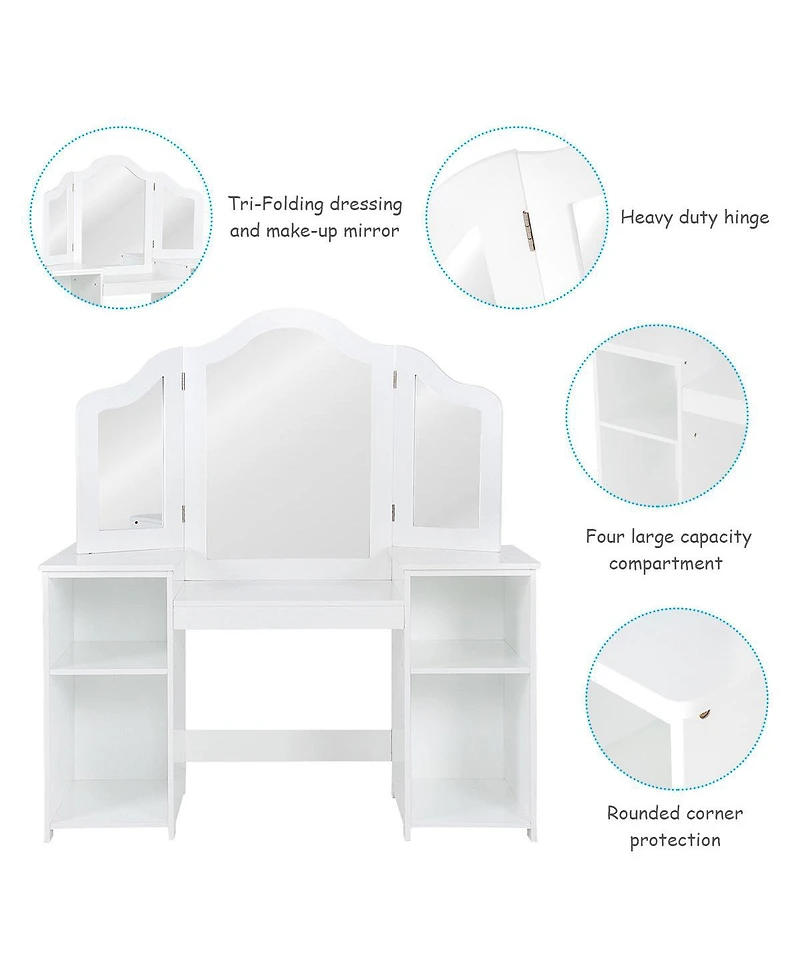 Tri-Folding dressing and make-up mirror

Heavy duty hinge

Four large capacity compartment

Rounded corner protection