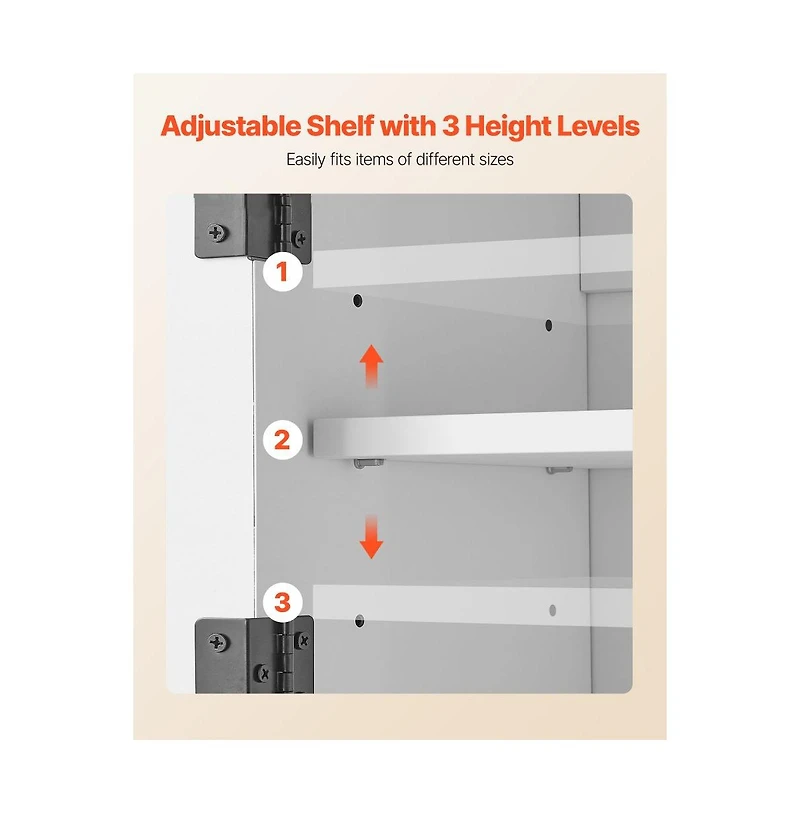 Adjustable Shelf with 3 Height Levels

Easily fits items of different sizes

1

2

3