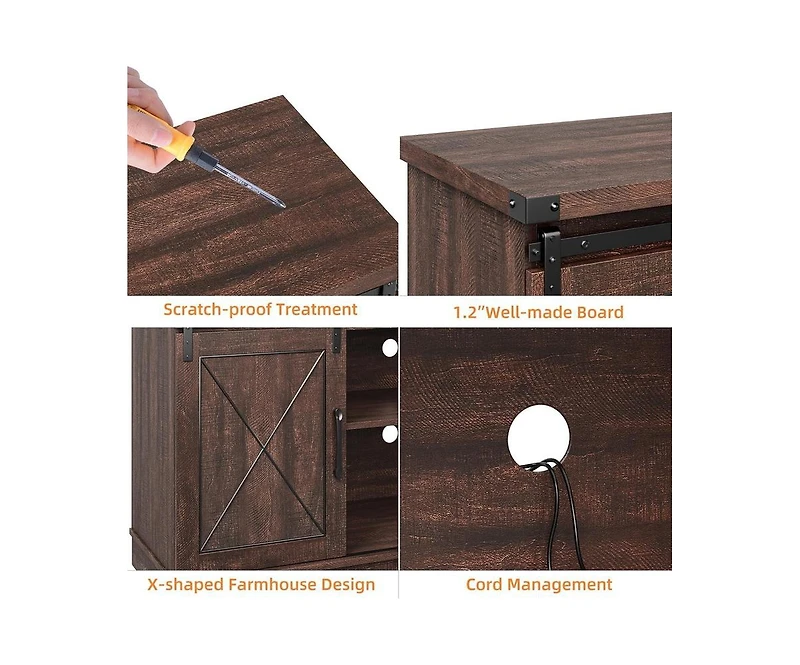 Scratch-proof Treatment

1.2"Well-made Board

X-shaped Farmhouse Design

Cord Management