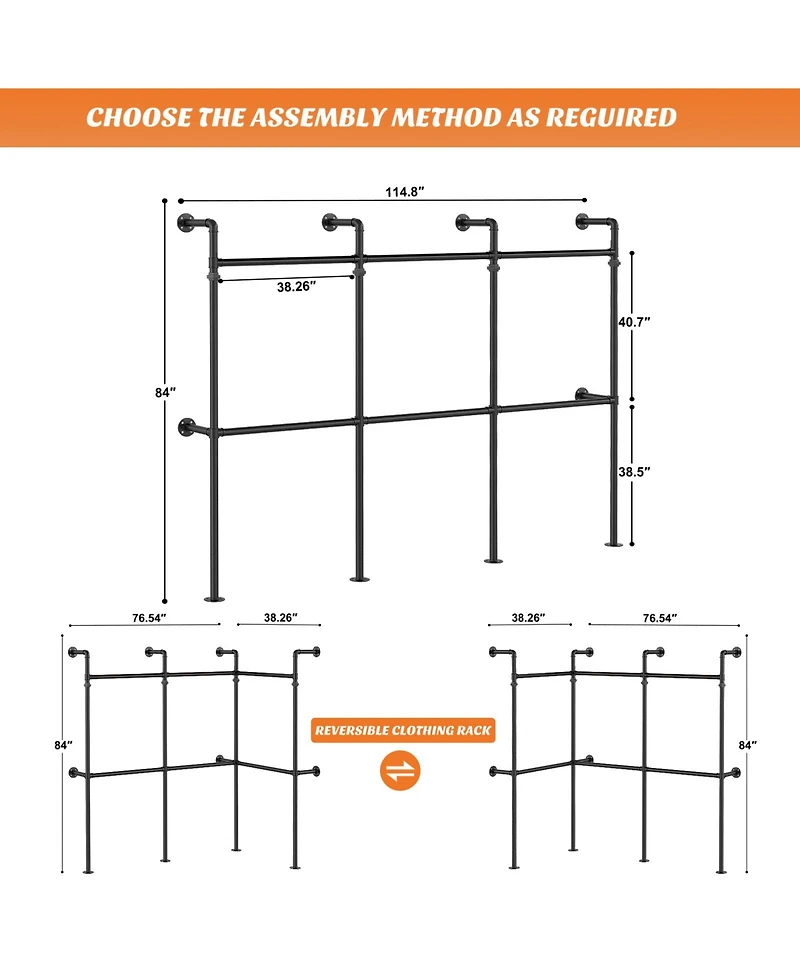 CHOOSE THE ASSEMBLY METHOD AS REGUIRED

114.8″

38.26″

40.7″

84″

38.5″

76.54″

38.26″

84″

REVERSIBLE CLOTHING RACK

38.26″

76.54″

84″