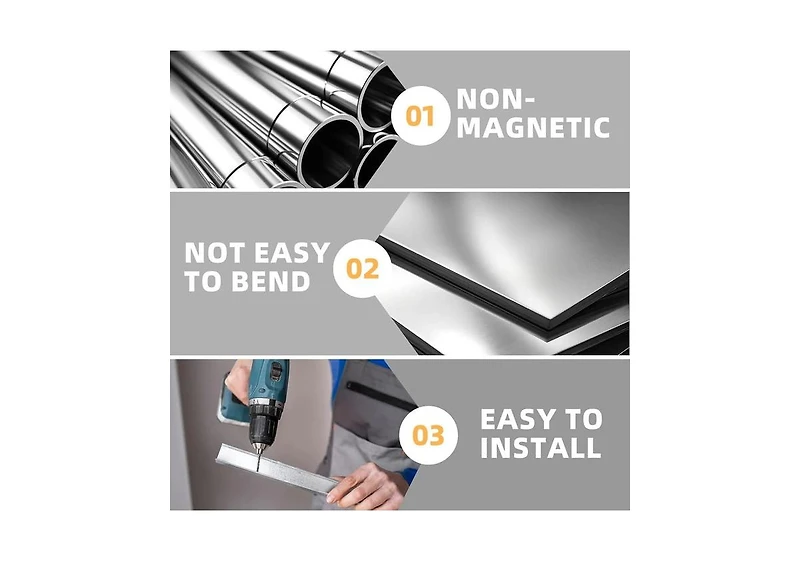 01 NON-MAGNETIC

NOT EASY TO BEND 02

03 EASY TO INSTALL