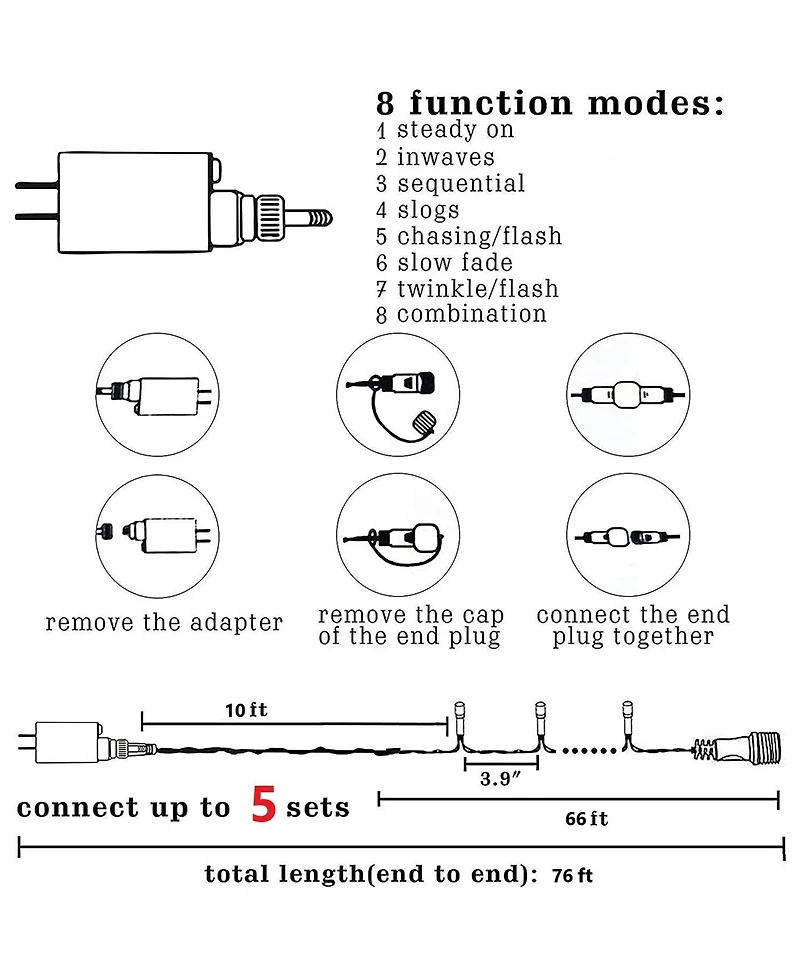 8 function modes:
1 steady on
2 inwaves
3 sequential
4 slogs
5 chasing/flash
6 slow fade
7 twinkle/flash
8 combination

remove the adapter

remove the cap of the end plug

connect the end plug together

10 ft

3.9″

connect up to 5 sets

66 ft

total length(end to end): 76 ft