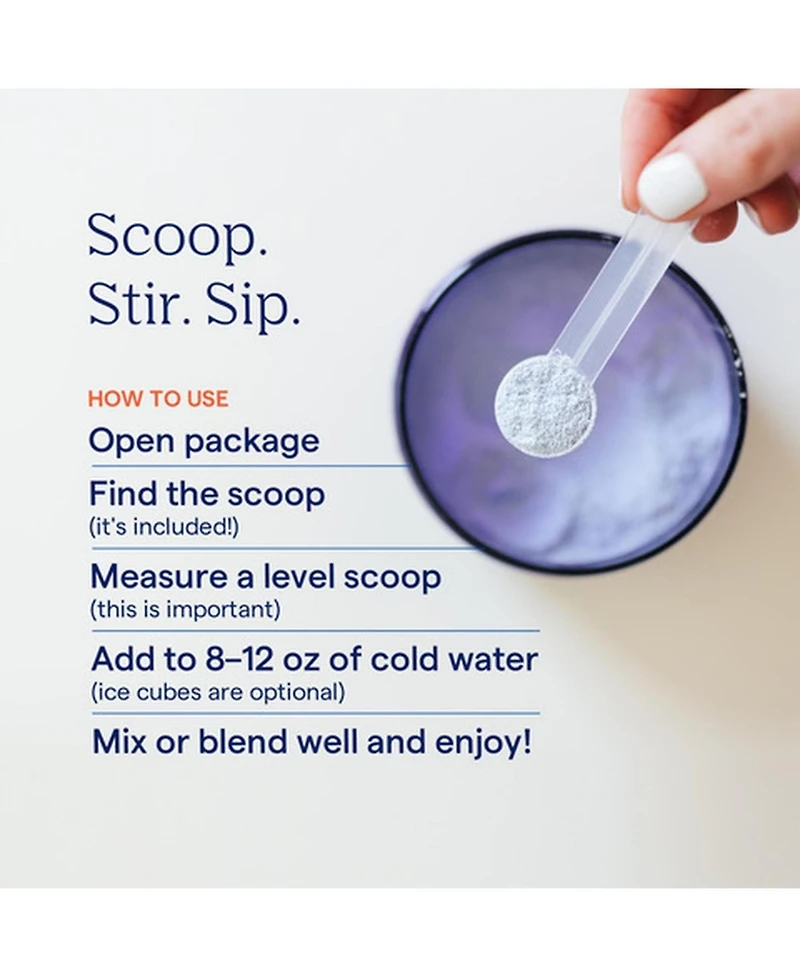 Scoop.
Stir. Sip.

HOW TO USE

Open package

Find the scoop
(it's included!)

Measure a level scoop
(this is important)

Add to 8–12 oz of cold water
(ice cubes are optional)

Mix or blend well and enjoy!