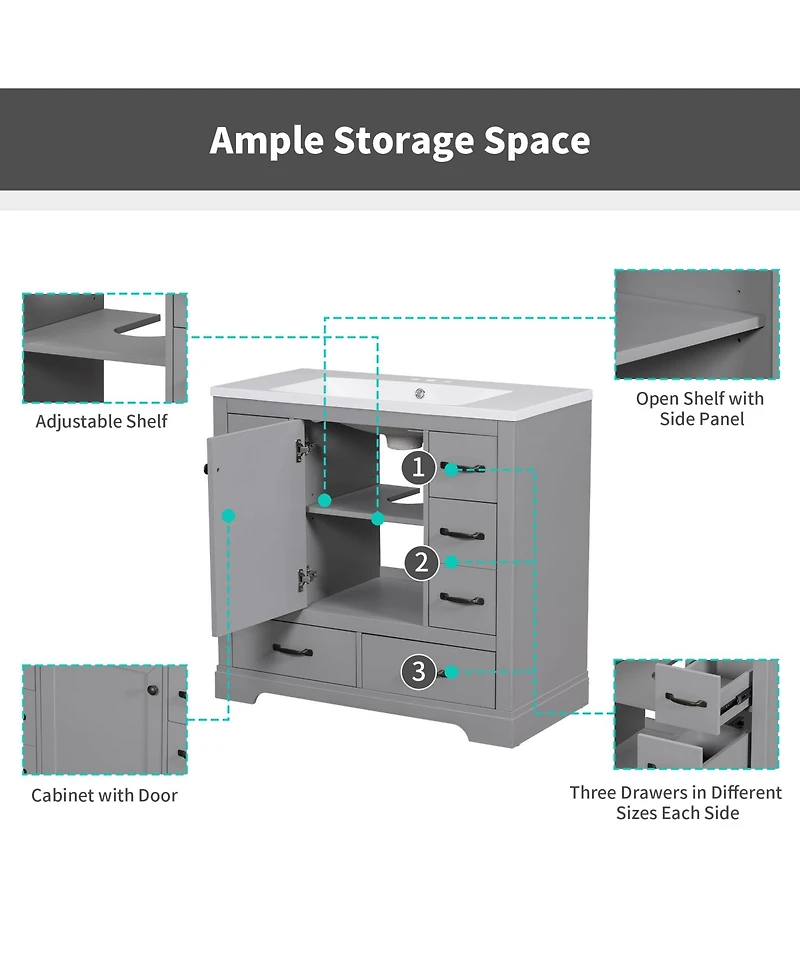 Ample Storage Space

Adjustable Shelf

Open Shelf with Side Panel

1

2

3

Cabinet with Door

Three Drawers in Different Sizes Each Side