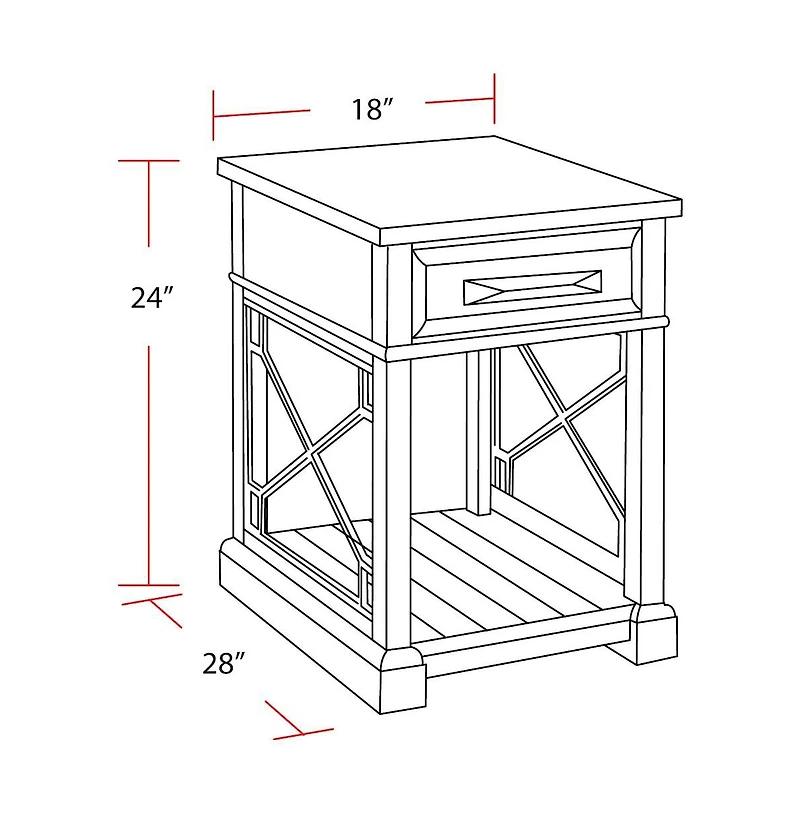 18″

24″

28″