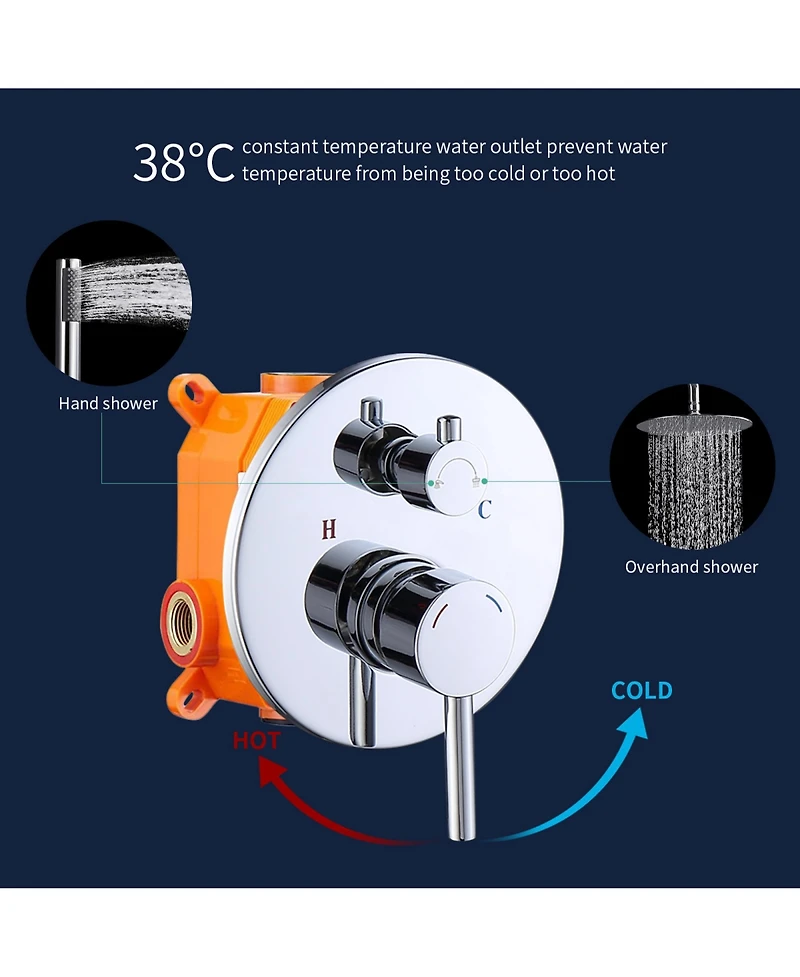 38°C constant temperature water outlet prevent water temperature from being too cold or too hot

Hand shower

Overhand shower

H

C

HOT

COLD