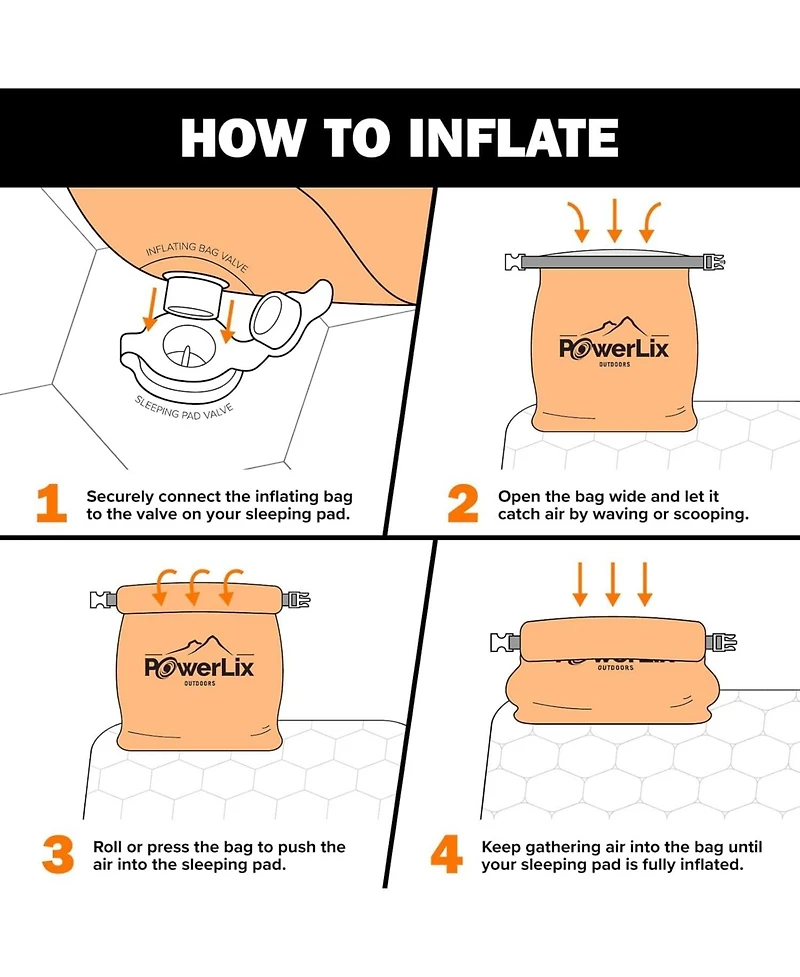 HOW TO INFLATE

INFLATING BAG VALVE

SLEEPING PAD VALVE

1 Securely connect the inflating bag to the valve on your sleeping pad.

PowerLix
OUTDOORS

2 Open the bag wide and let it catch air by waving or scooping.

PowerLix
OUTDOORS

3 Roll or press the bag to push the air into the sleeping pad.

PowerLix
OUTDOORS

4 Keep gathering air into the bag until your sleeping pad is fully inflated.