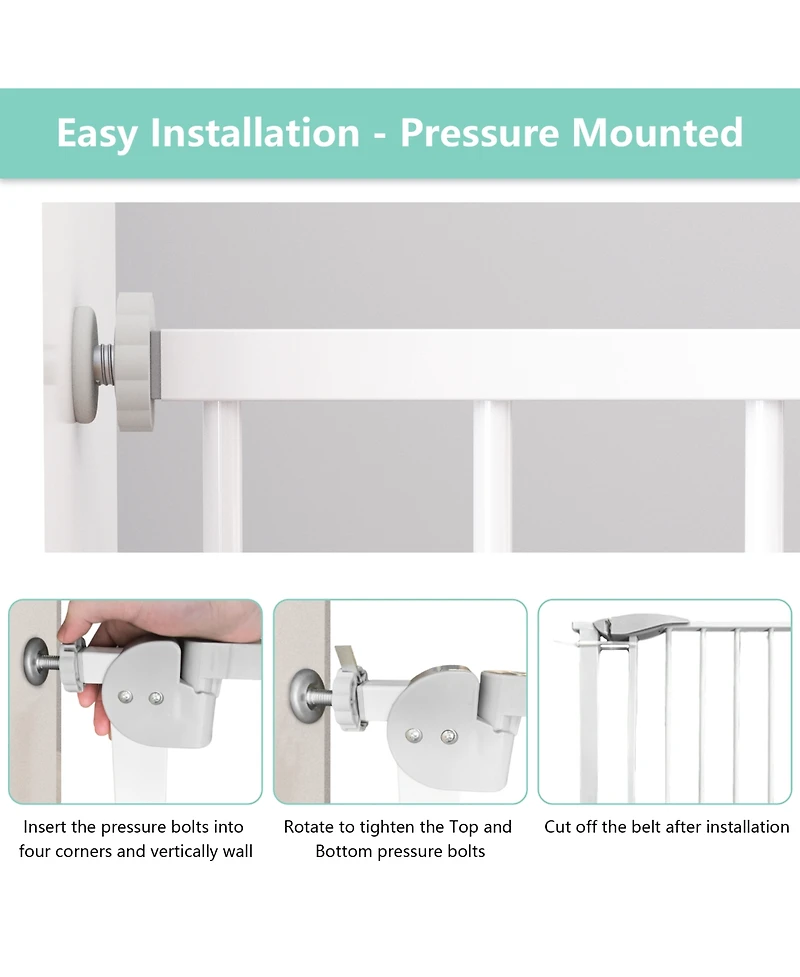 Easy Installation - Pressure Mounted

Insert the pressure bolts into four corners and vertically wall

Rotate to tighten the Top and Bottom pressure bolts

Cut off the belt after installation