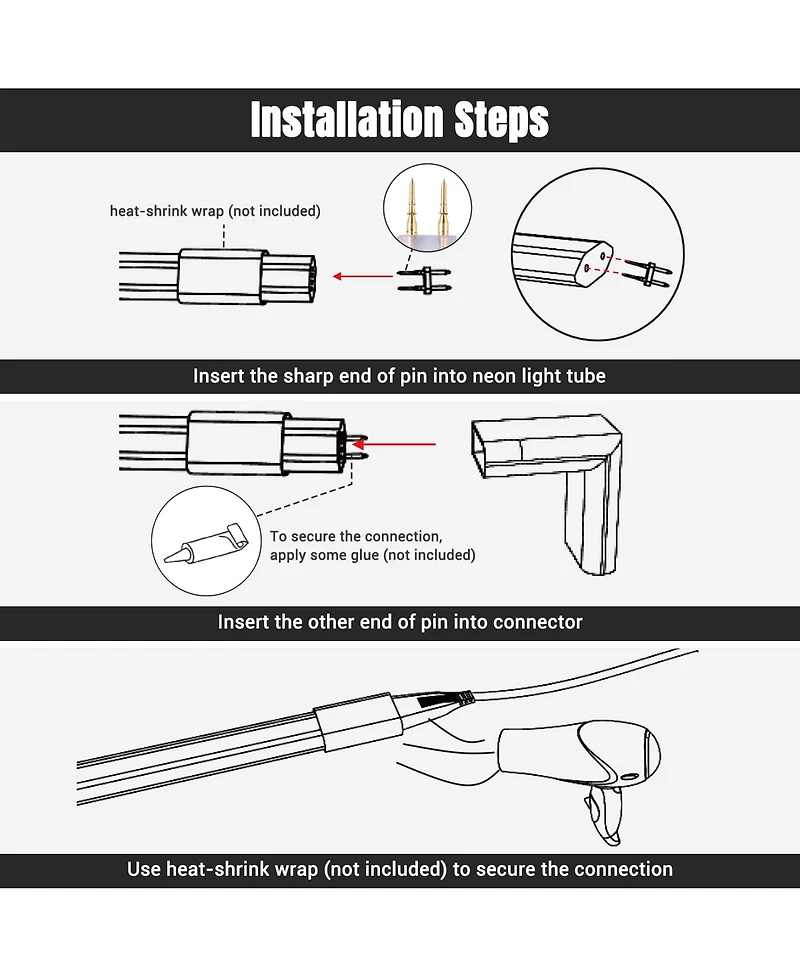 Installation Steps

heat-shrink wrap (not included)

Insert the sharp end of pin into neon light tube

To secure the connection, apply some glue (not included)

Insert the other end of pin into connector

Use heat-shrink wrap (not included) to secure the connection