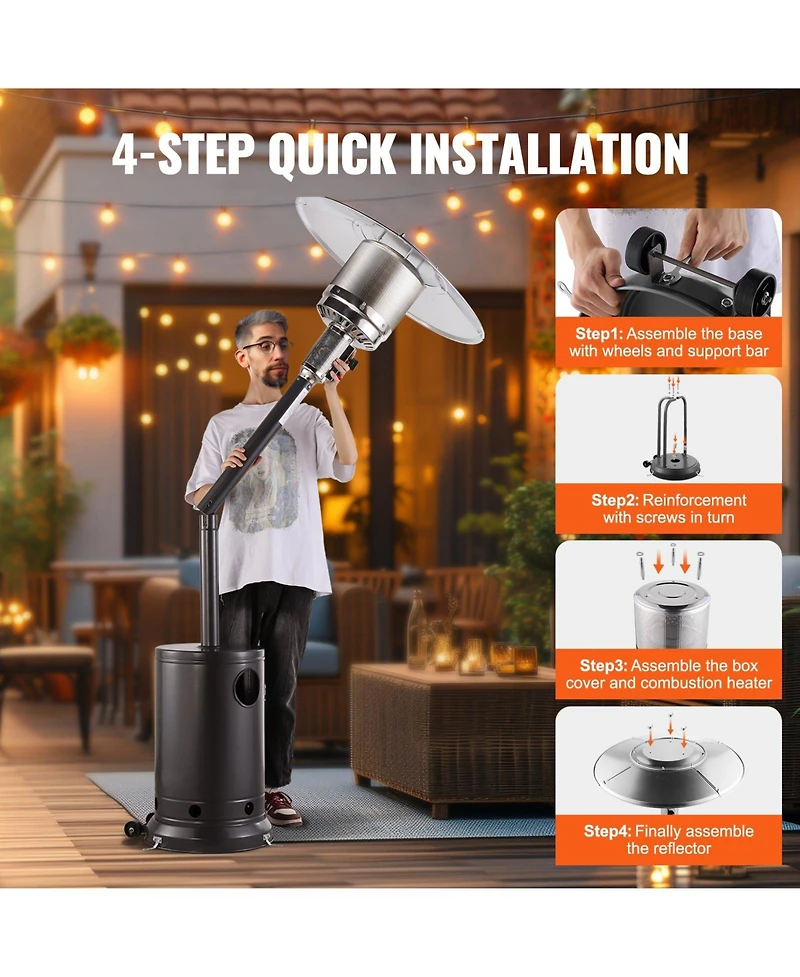 4-STEP QUICK INSTALLATION

Step1: Assemble the base with wheels and support bar

Step2: Reinforcement with screws in turn

Step3: Assemble the box cover and combustion heater

Step4: Finally assemble the reflector