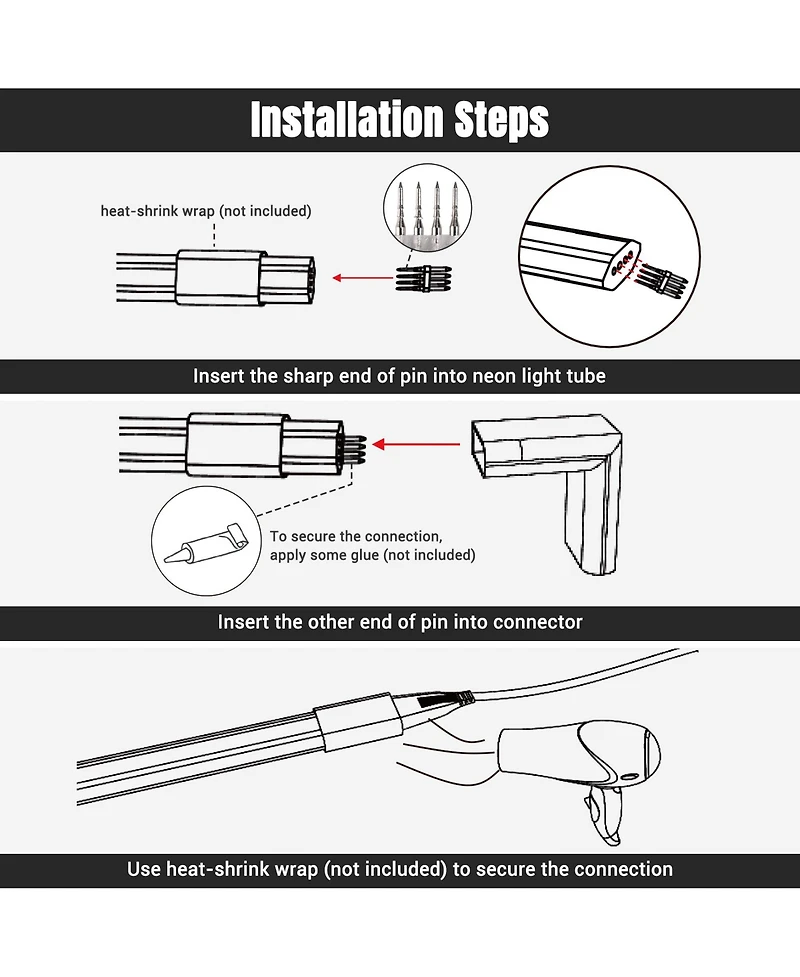 Installation Steps

heat-shrink wrap (not included)

Insert the sharp end of pin into neon light tube

To secure the connection, apply some glue (not included)

Insert the other end of pin into connector

Use heat-shrink wrap (not included) to secure the connection