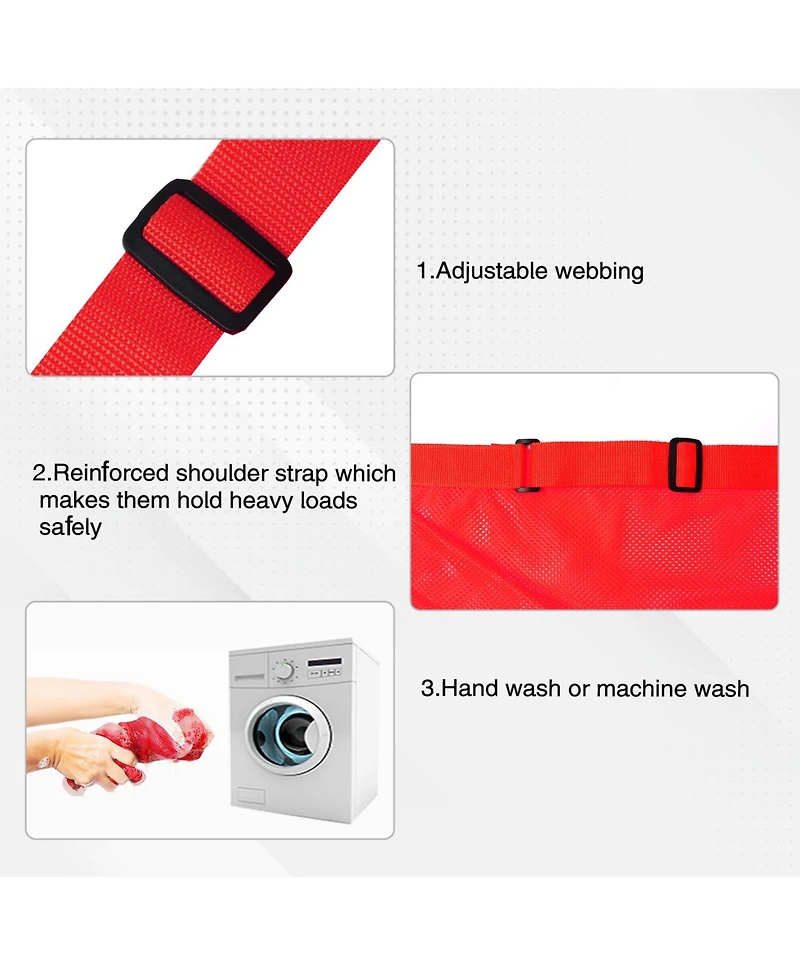 1.Adjustable webbing

2.Reinforced shoulder strap which makes them hold heavy loads safely

3.Hand wash or machine wash