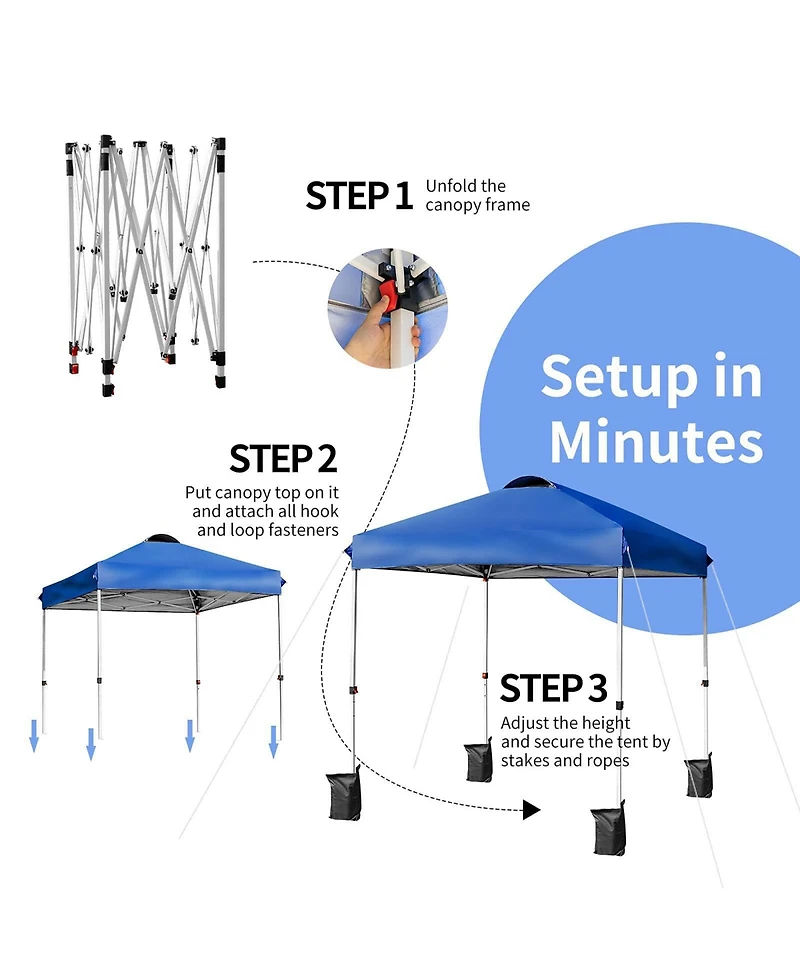 STEP 1 Unfold the canopy frame

Setup in Minutes

STEP 2
Put canopy top on it and attach all hook and loop fasteners

STEP 3
Adjust the height and secure the tent by stakes and ropes