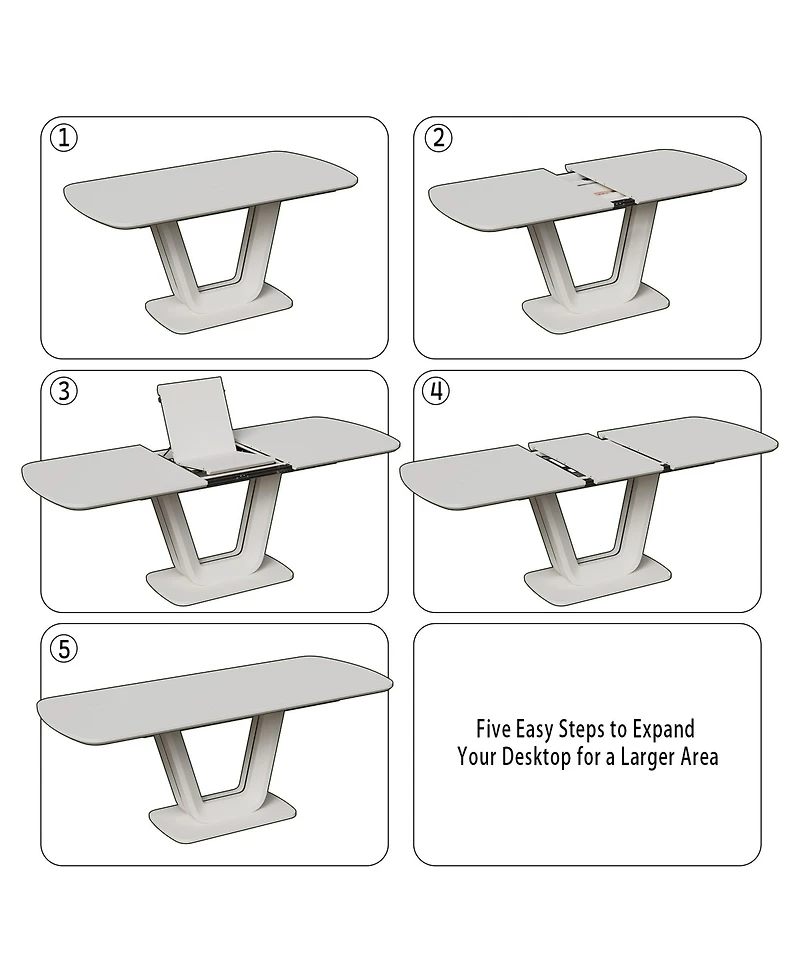 ①

②

③

④

⑤

Five Easy Steps to Expand Your Desktop for a Larger Area