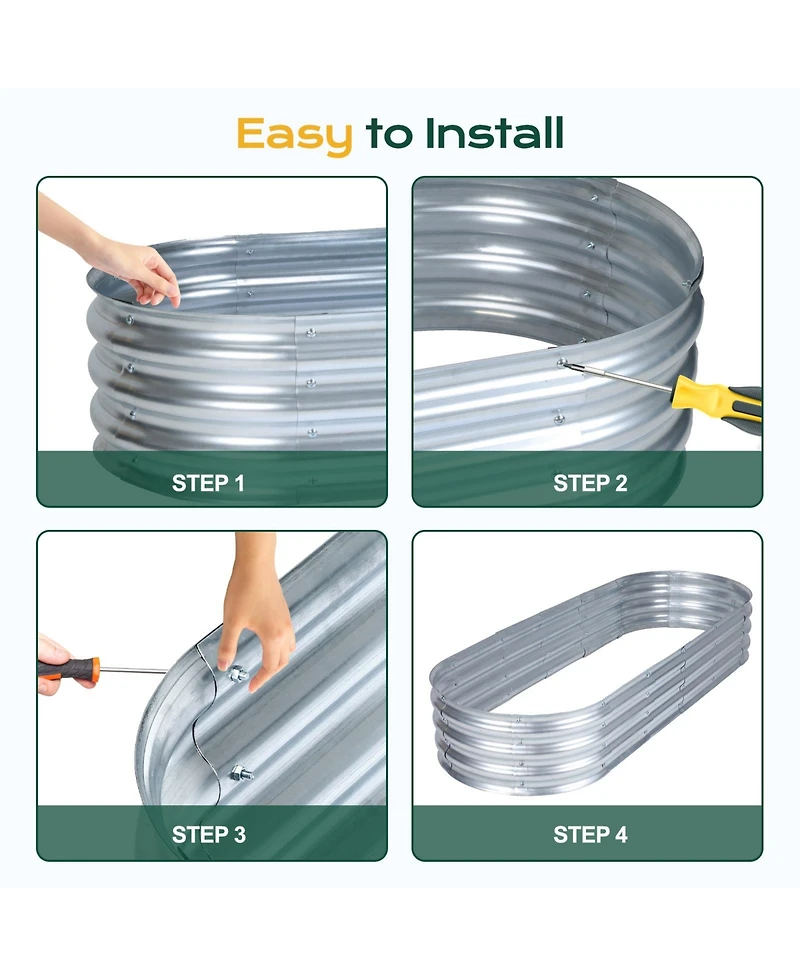 Easy to Install

STEP 1

STEP 2

STEP 3

STEP 4